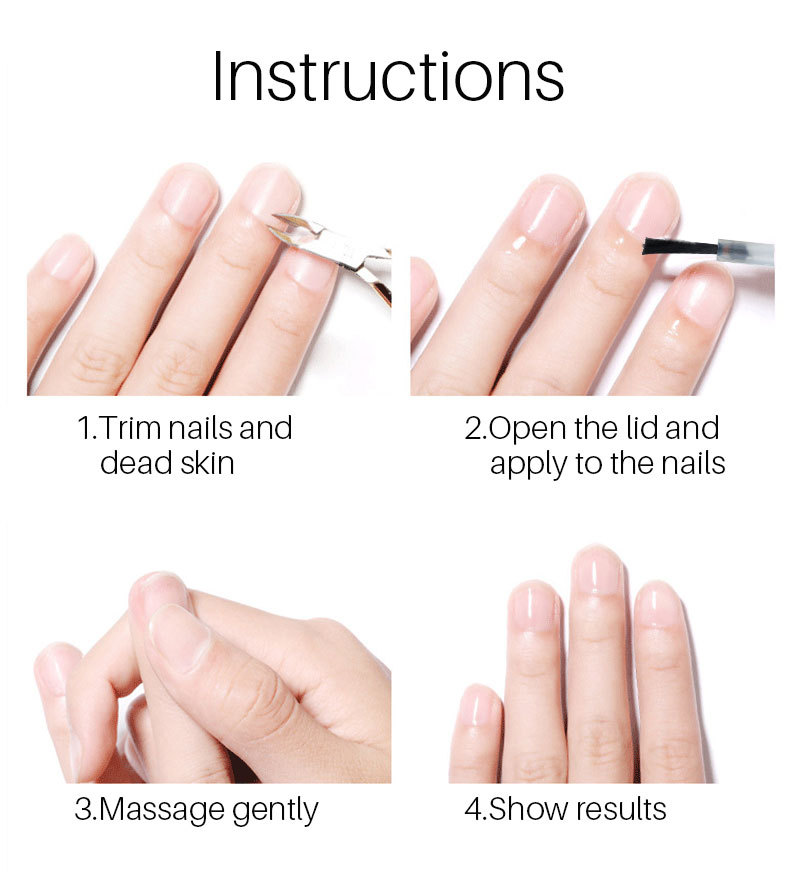 Instructions

1.Trim nails and dead skin

2.Open the lid and apply to the nails

3.Massage gently

4.Show results