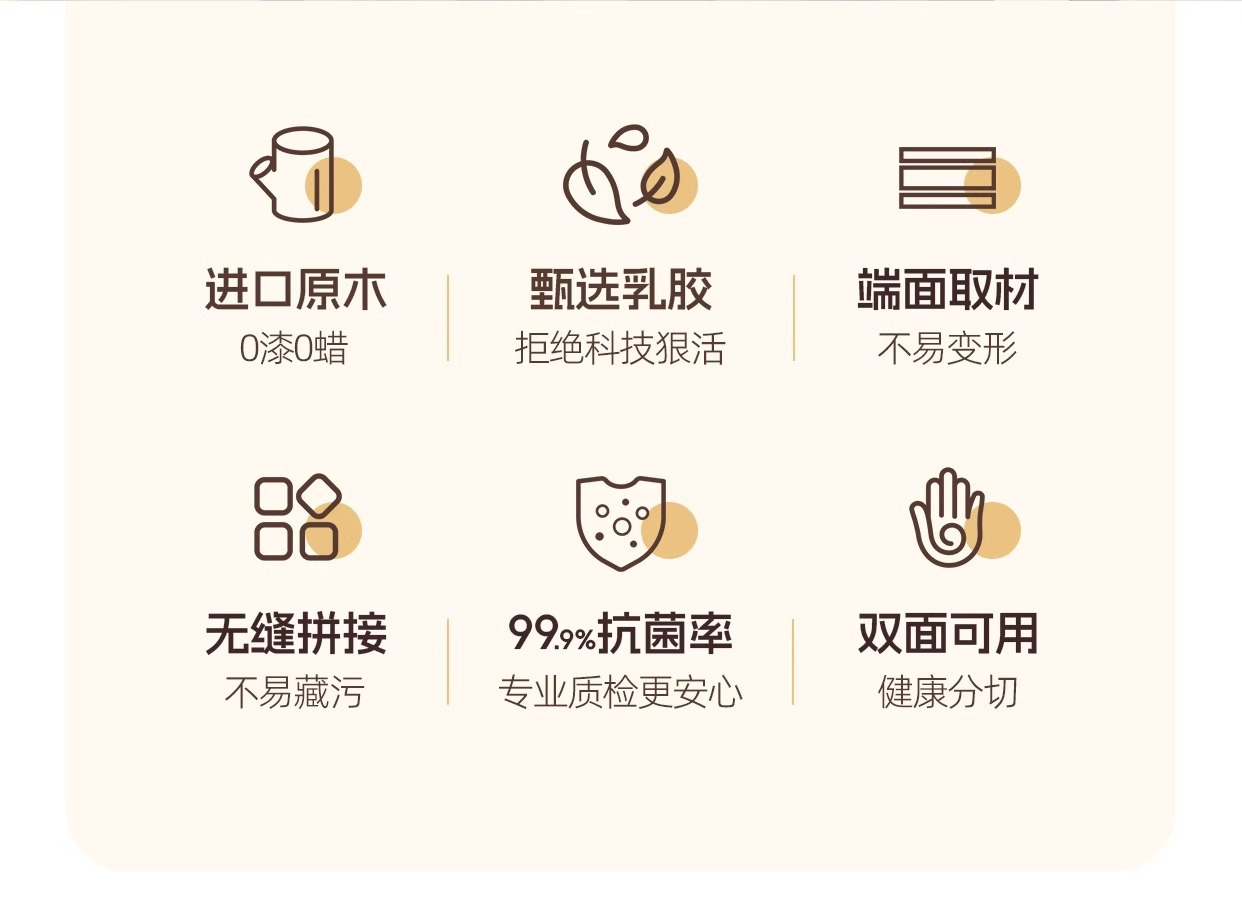 进口原木
0漆0蜡

甄选乳胶
拒绝科技狠活

端面取材
不易变形

无缝拼接
不易藏污

99.9%抗菌率
专业质检更安心

双面可用
健康分切