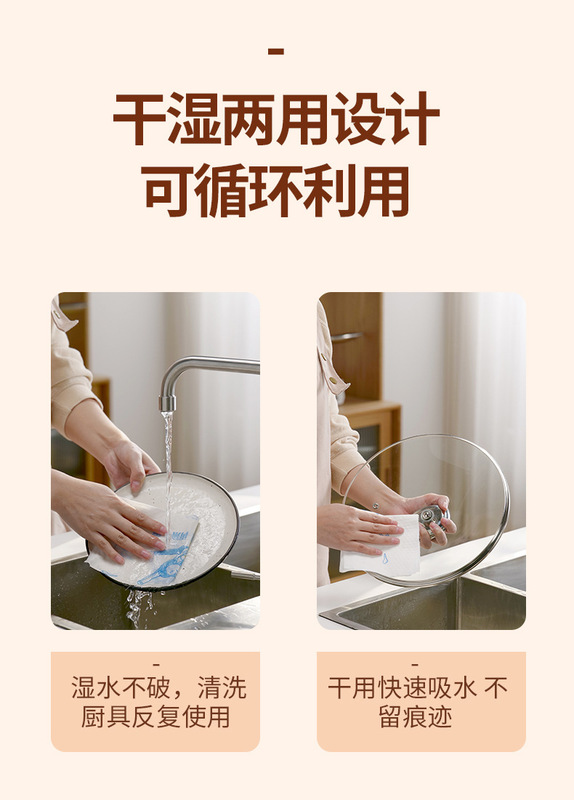 -

干湿两用设计
可循环利用

-
湿水不破，清洗厨具反复使用

-
干用快速吸水 不留痕迹