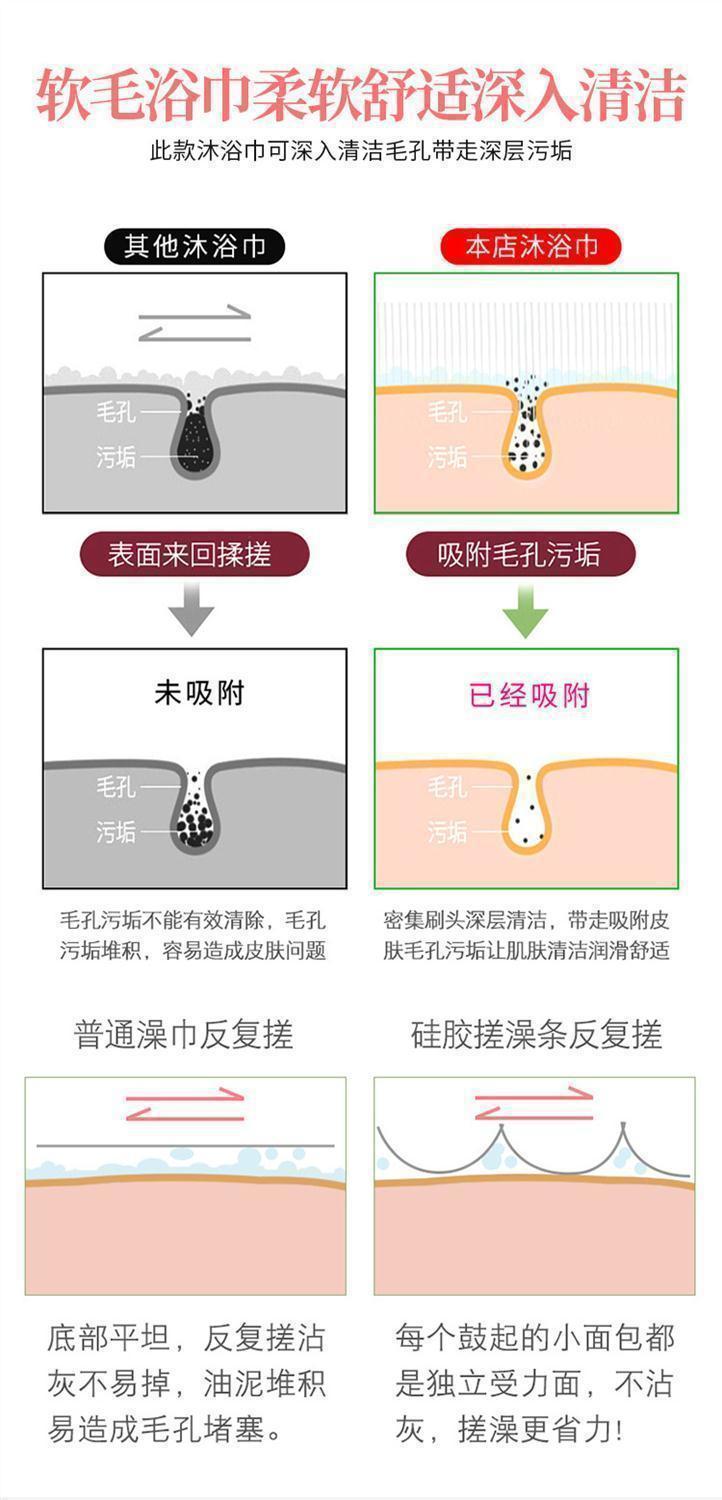 软毛浴巾柔软舒适深入清洁

此款沐浴巾可深入清洁毛孔带走深层污垢

其他沐浴巾

毛孔
污垢

表面来回揉搓

未吸附

毛孔
污垢

毛孔污垢不能有效清除，毛孔污垢堆积，容易造成皮肤问题

本店沐浴巾

毛孔
污垢

吸附毛孔污垢

已经吸附

毛孔
污垢

密集刷头深层清洁，带走吸附皮肤毛孔污垢让肌肤清洁润滑舒适

普通澡巾反复搓

底部平坦，反复搓沾灰不易掉，油泥堆积易造成毛孔堵塞。

硅胶搓澡条反复搓

每个鼓起的小面包都是独立受力面，不沾灰，搓澡更省力!