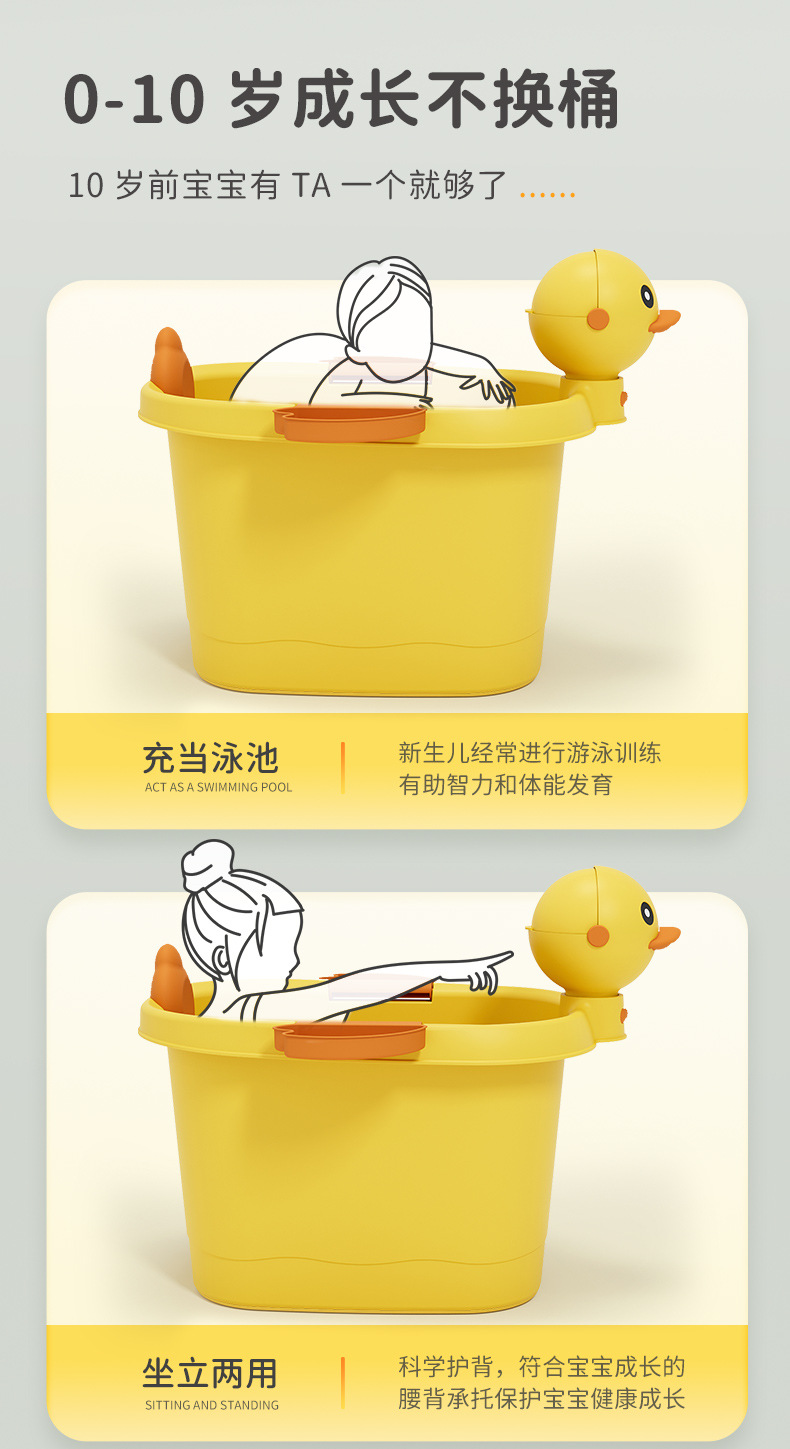 0-10 岁成长不换桶

10 岁前宝宝有 TA 一个就够了 ……

充当泳池
ACT AS A SWIMMING POOL

新生儿经常进行游泳训练
有助智力和体能发育

坐立两用
SITTING AND STANDING

科学护背，符合宝宝成长的
腰背承托保护宝宝健康成长