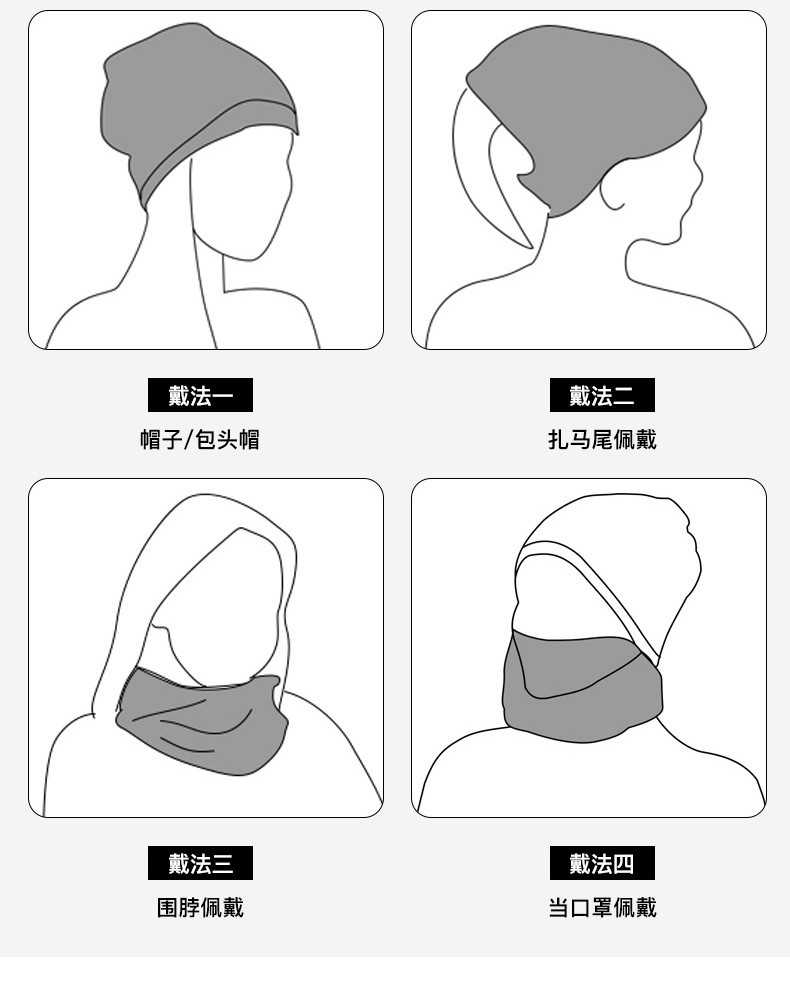 戴法一
帽子/包头帽

戴法二
扎马尾佩戴

戴法三
围脖佩戴

戴法四
当口罩佩戴