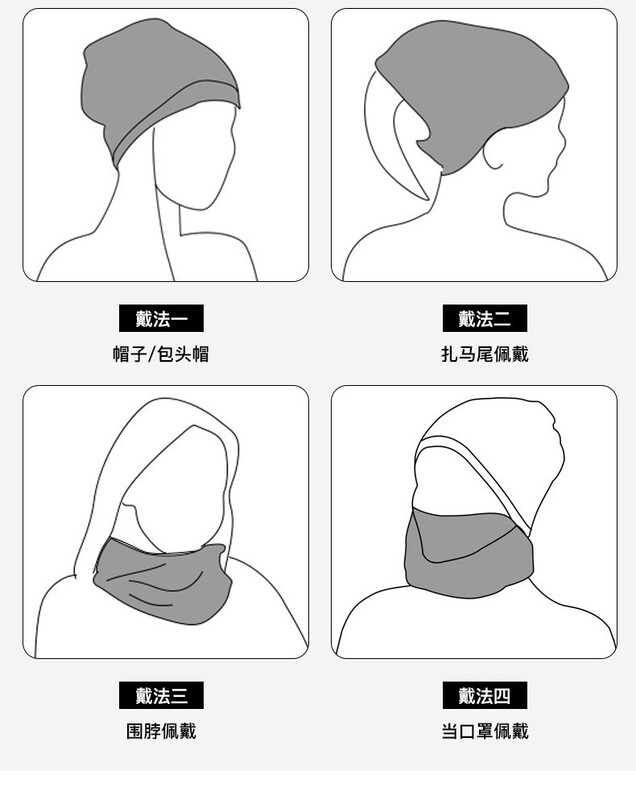 戴法一
帽子/包头帽

戴法二
扎马尾佩戴

戴法三
围脖佩戴

戴法四
当口罩佩戴