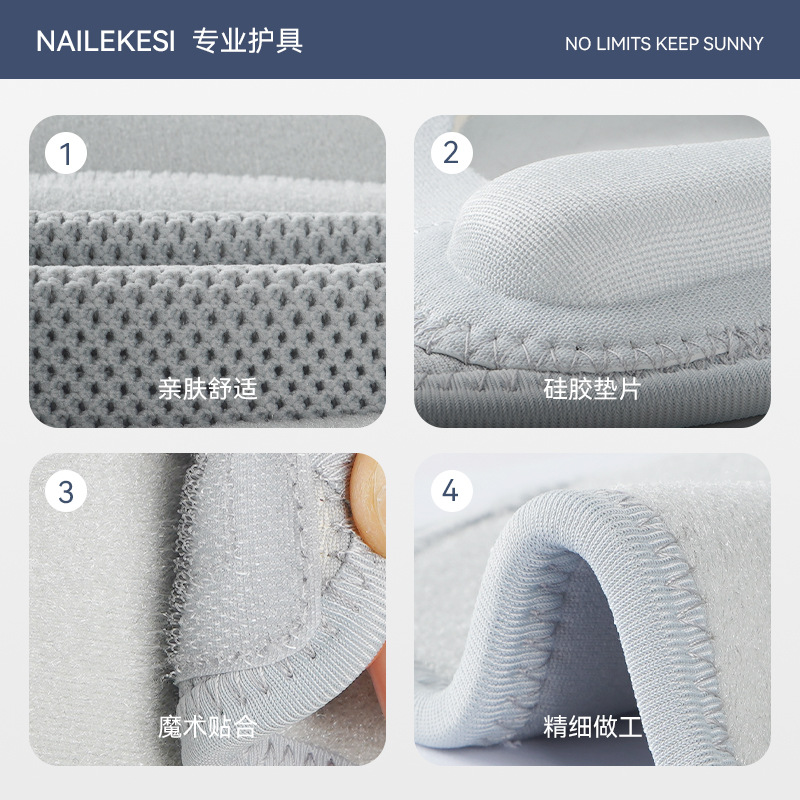 NAILEKESI 专业护具

NO LIMITS KEEP SUNNY

1

亲肤舒适

2

硅胶垫片

3

魔术贴合

4

精细做工