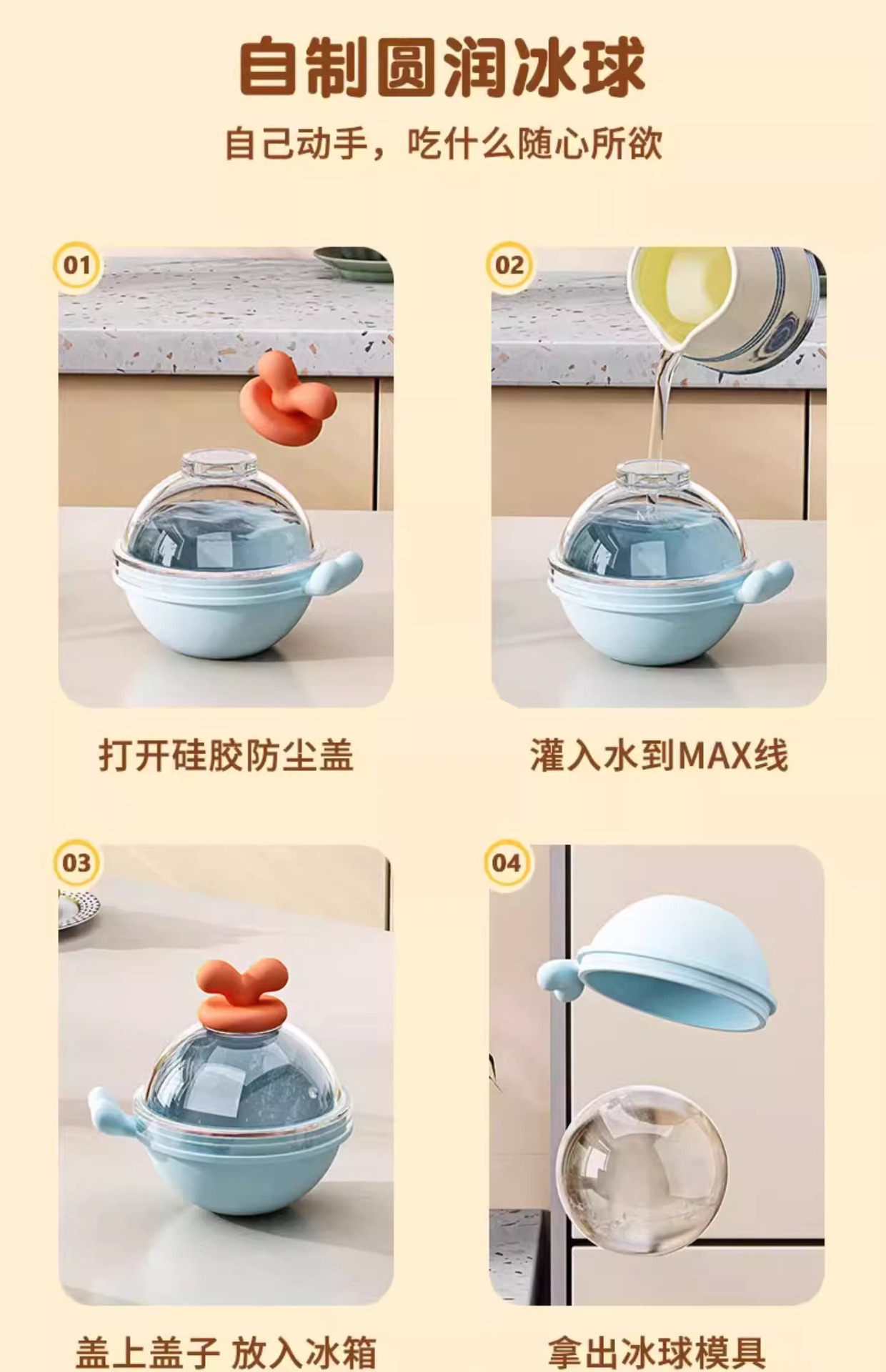 自制圆润冰球

自己动手，吃什么随心所欲

01

打开硅胶防尘盖

02

灌入水到MAX线

03

盖上盖子 放入冰箱

04

拿出冰球模具