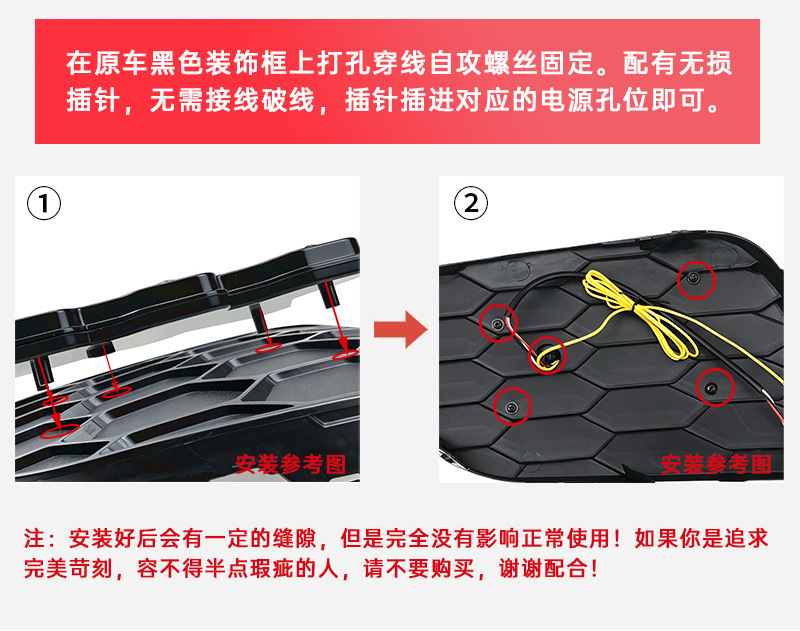 在原车黑色装饰框上打孔穿线自攻螺丝固定。配有无损插针，无需接线破线，插针插进对应的电源孔位即可。

①

安装参考图

②

安装参考图

注：安装好后会有一定的缝隙，但是完全没有影响正常使用！如果你是追求完美苛刻，容不得半点瑕疵的人，请不要购买，谢谢配合！