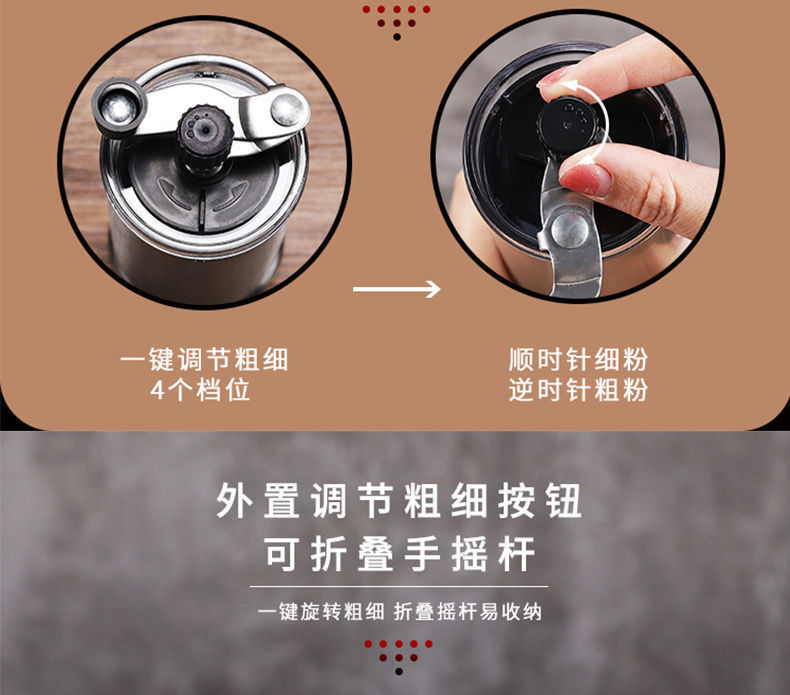 一键调节粗细
4个档位

顺时针细粉
逆时针粗粉

外置调节粗细按钮
可折叠手摇杆

一键旋转粗细 折叠摇杆易收纳