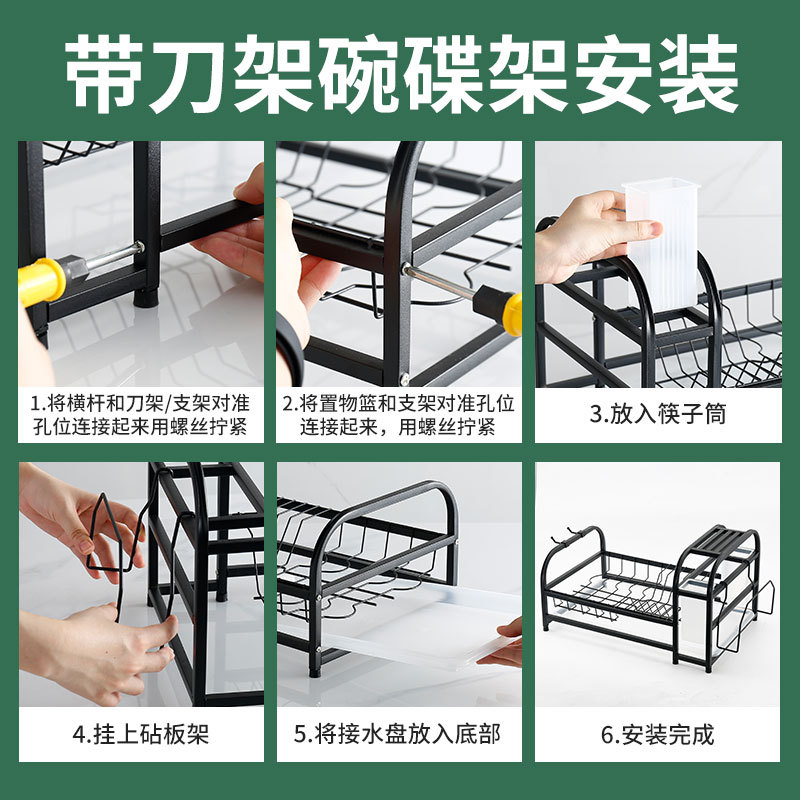 带刀架碗碟架安装

1.将横杆和刀架/支架对准孔位连接起来用螺丝拧紧

2.将置物篮和支架对准孔位连接起来，用螺丝拧紧

3.放入筷子筒

4.挂上砧板架

5.将接水盘放入底部

6.安装完成