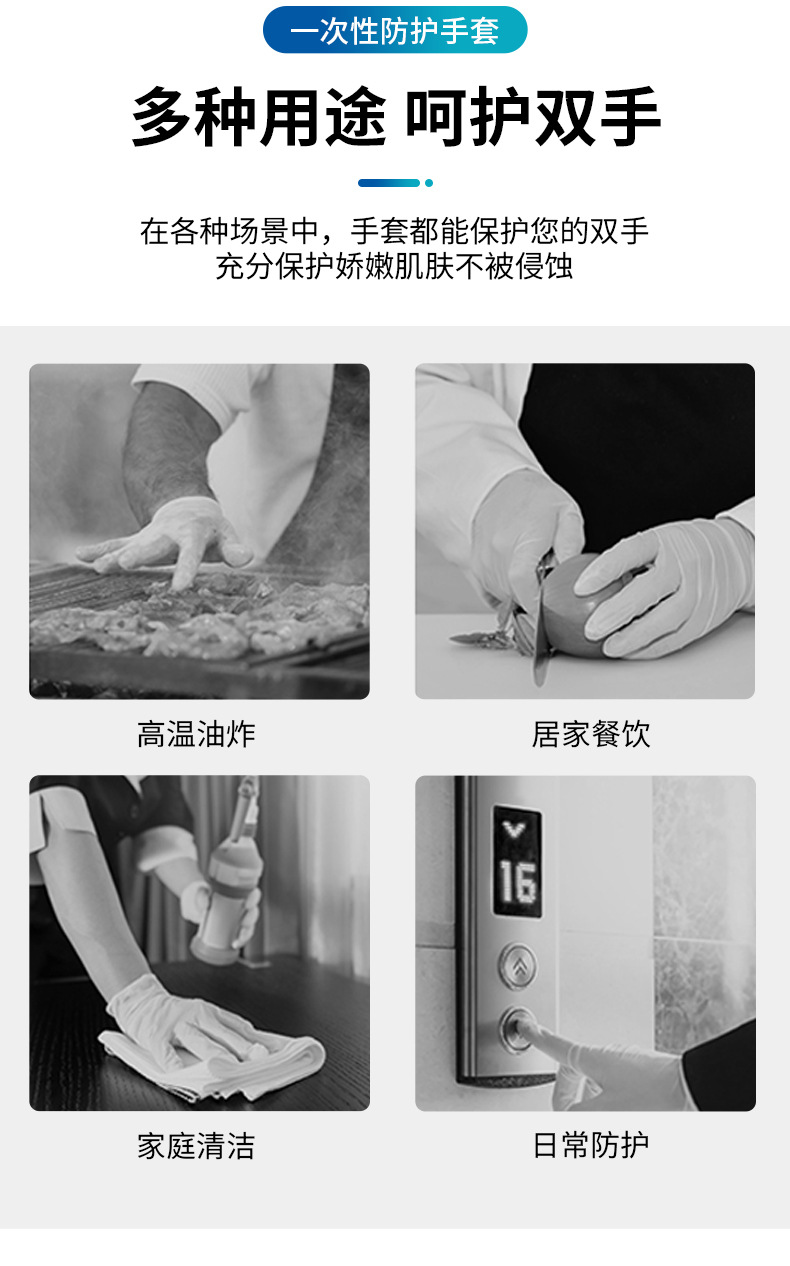 一次性防护手套

多种用途 呵护双手

在各种场景中，手套都能保护您的双手
充分保护娇嫩肌肤不被侵蚀

高温油炸

居家餐饮

16

家庭清洁

日常防护