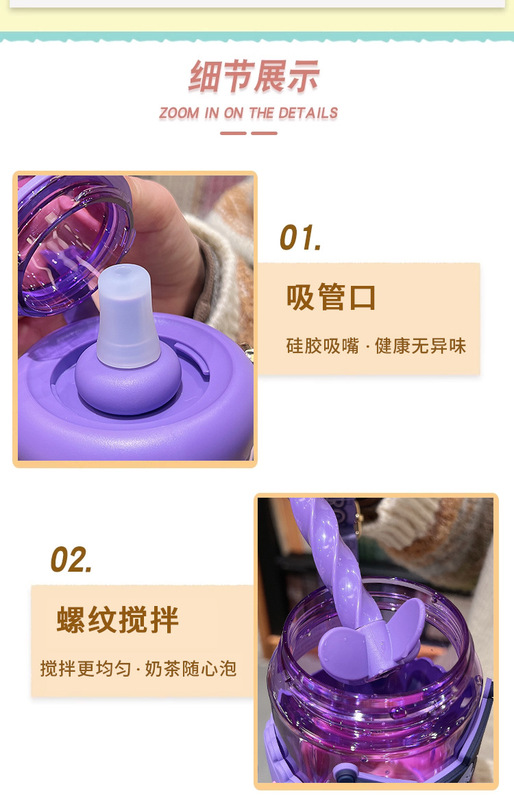 细节展示
ZOOM IN ON THE DETAILS

01.
吸管口
硅胶吸嘴 · 健康无异味

02.
螺纹搅拌
搅拌更均匀 · 奶茶随心泡