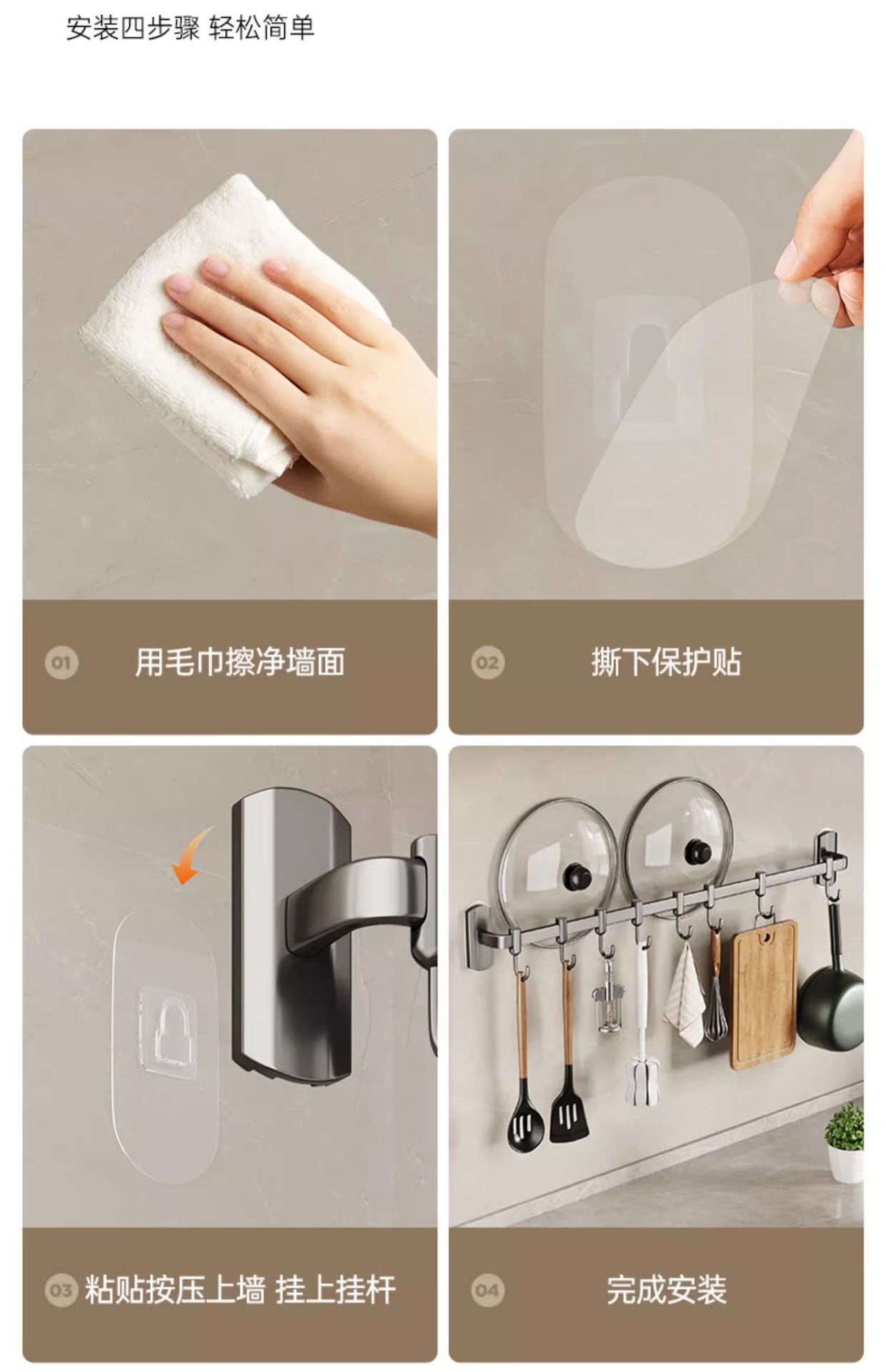 安装四步骤 轻松简单

01 用毛巾擦净墙面

02 撕下保护贴

03 粘贴按压上墙 挂上挂杆

04 完成安装