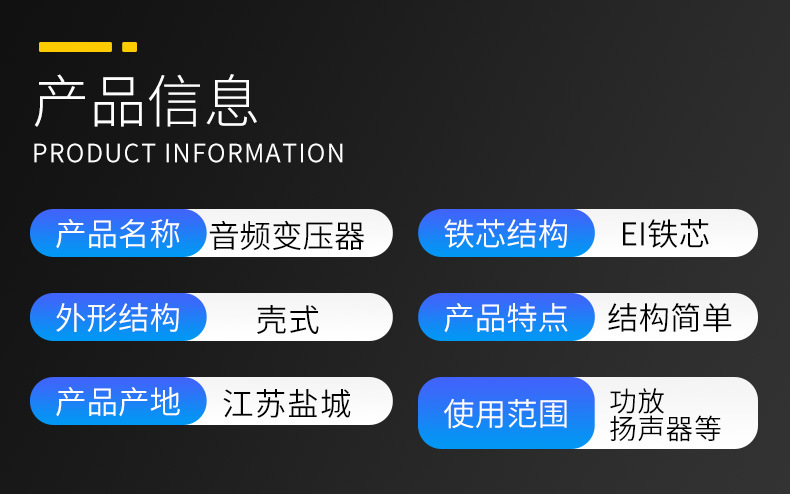 产品信息
PRODUCT INFORMATION

产品名称 音频变压器

外形结构 壳式

产品产地 江苏盐城

铁芯结构 EI铁芯

产品特点 结构简单

使用范围 功放
扬声器等