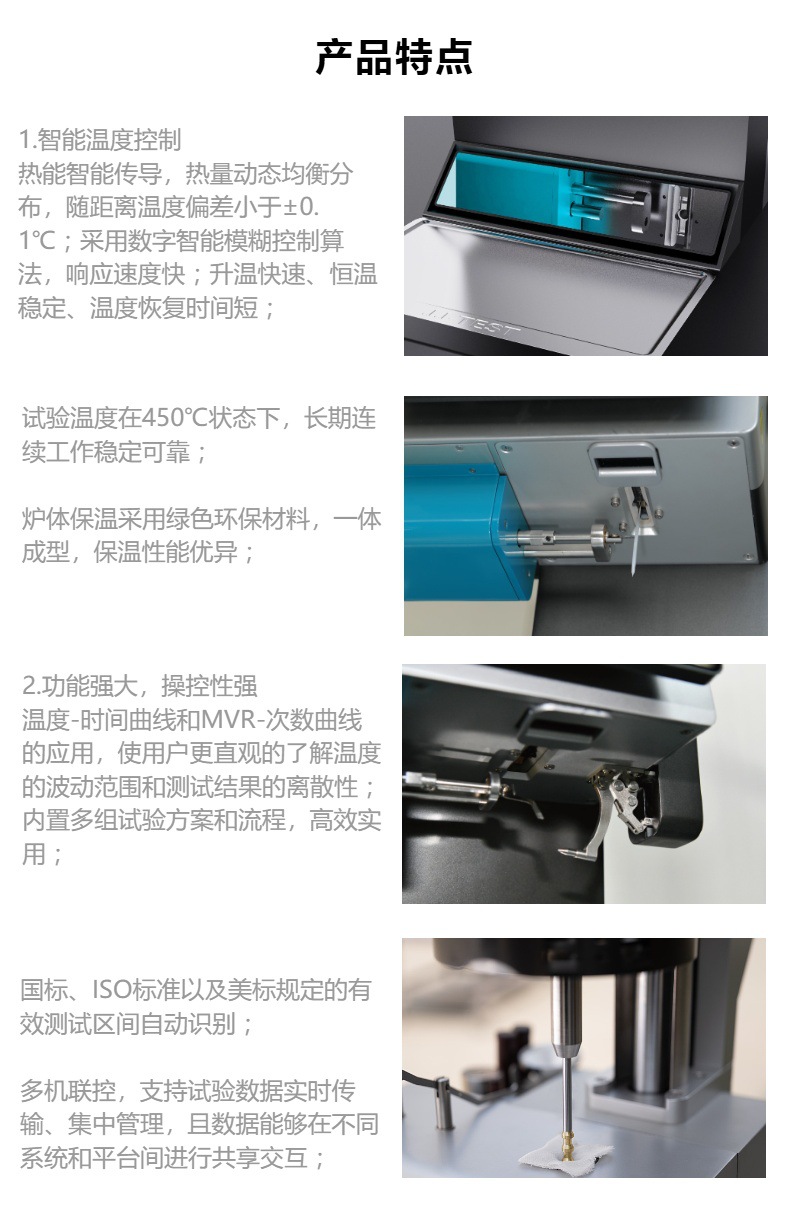 产品特点

1.智能温度控制
热能智能传导，热量动态均衡分布，随距离温度偏差小于±0.1℃；采用数字智能模糊控制算法，响应速度快；升温快速、恒温稳定、温度恢复时间短；

TEST

试验温度在450℃状态下，长期连续工作稳定可靠；

炉体保温采用绿色环保材料，一体成型，保温性能优异；

2.功能强大，操控性强
温度-时间曲线和MVR-次数曲线的应用，使用户更直观的了解温度的波动范围和测试结果的离散性；内置多组试验方案和流程，高效实用；

国标、ISO标准以及美标规定的有效测试区间自动识别；

多机联控，支持试验数据实时传输、集中管理，且数据能够在不同系统和平台间进行共享交互；