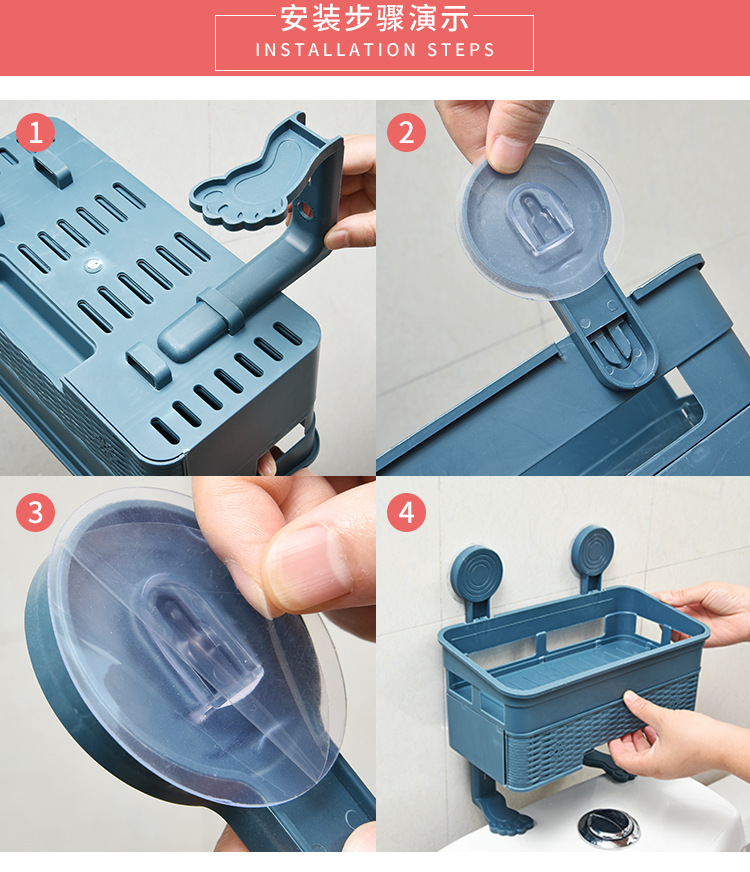 安装步骤演示
INSTALLATION STEPS

1

2

3

4