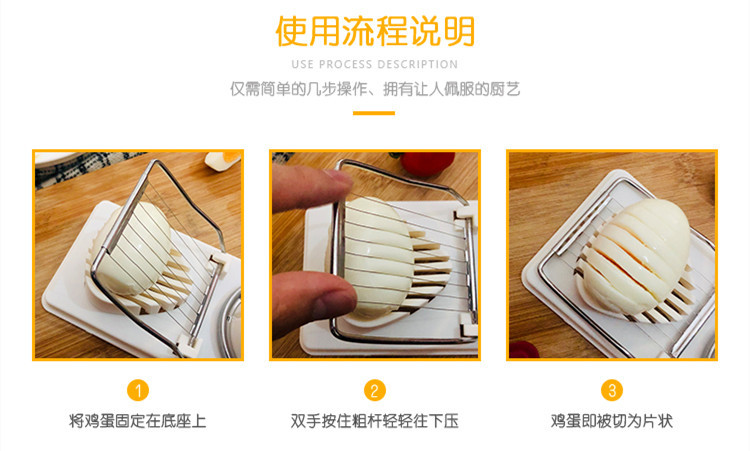 使用流程说明

USE PROCESS DESCRIPTION

仅需简单的几步操作、拥有让人佩服的厨艺

1
将鸡蛋固定在底座上

2
双手按住粗杆轻轻往下压

3
鸡蛋即被切为片状