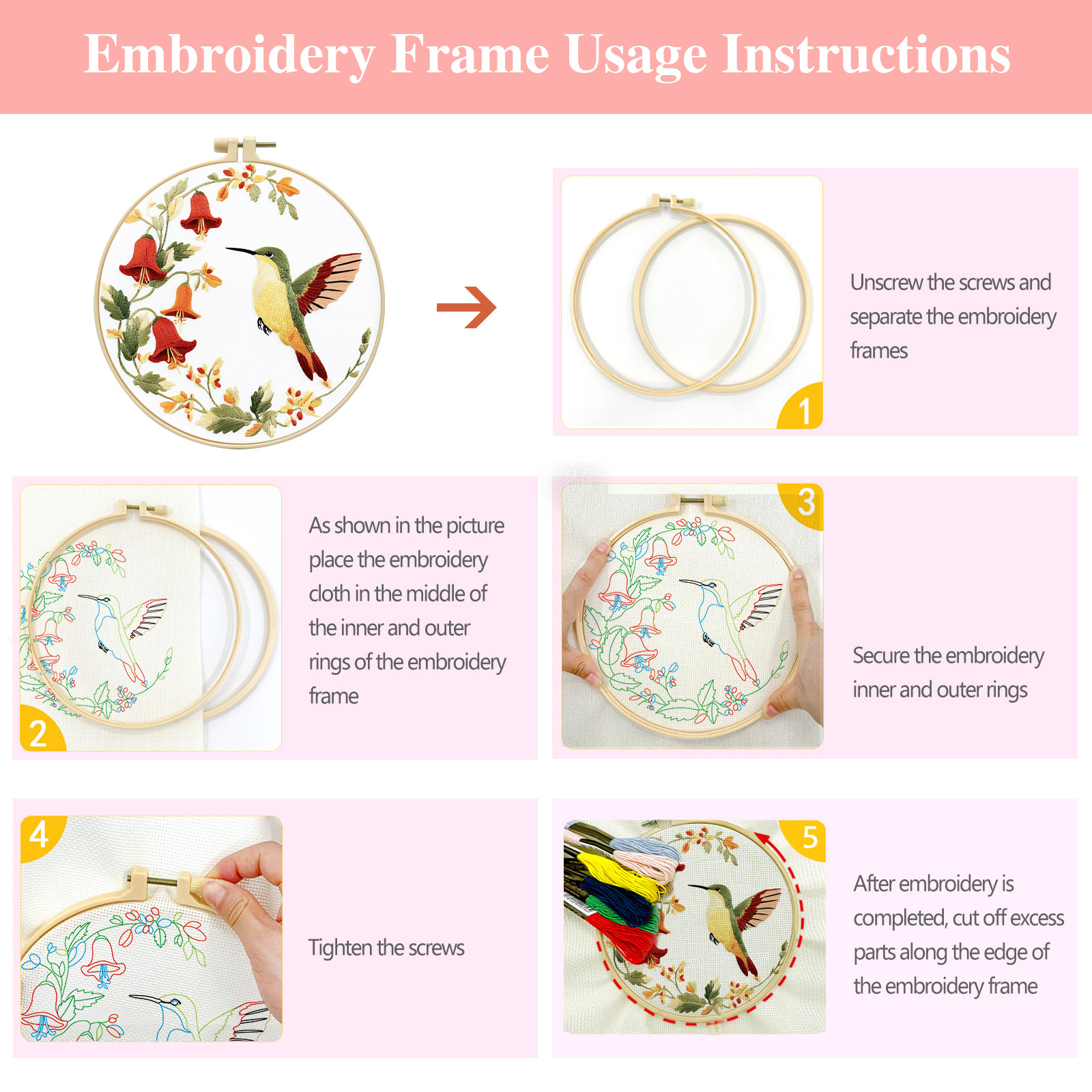 Embroidery Frame Usage Instructions

1

Unscrew the screws and separate the embroidery frames

2

As shown in the picture place the embroidery cloth in the middle of the inner and outer rings of the embroidery frame

3

Secure the embroidery inner and outer rings

4

Tighten the screws

5

After embroidery is completed, cut off excess parts along the edge of the embroidery frame