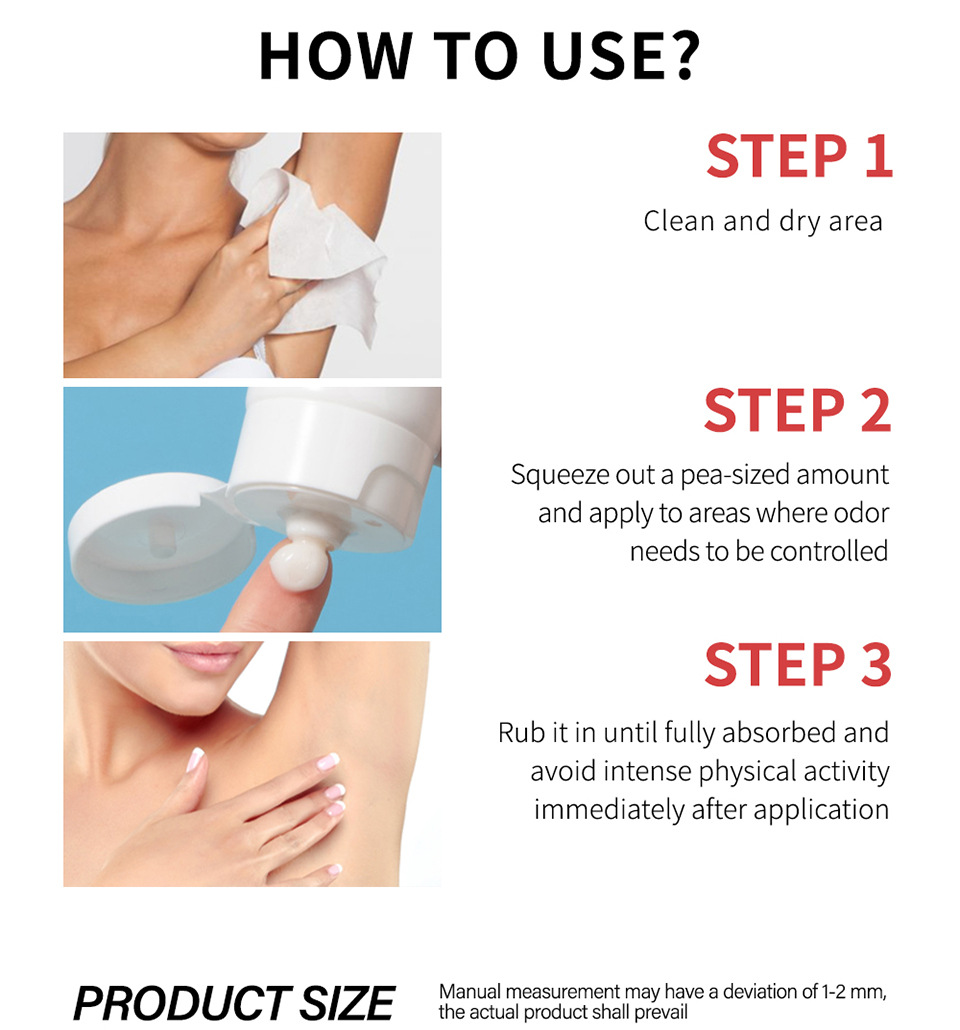 HOW TO USE?

STEP 1

Clean and dry area

STEP 2

Squeeze out a pea-sized amount and apply to areas where odor needs to be controlled

STEP 3

Rub it in until fully absorbed and avoid intense physical activity immediately after application

PRODUCT SIZE

Manual measurement may have a deviation of 1-2 mm, the actual product shall prevail