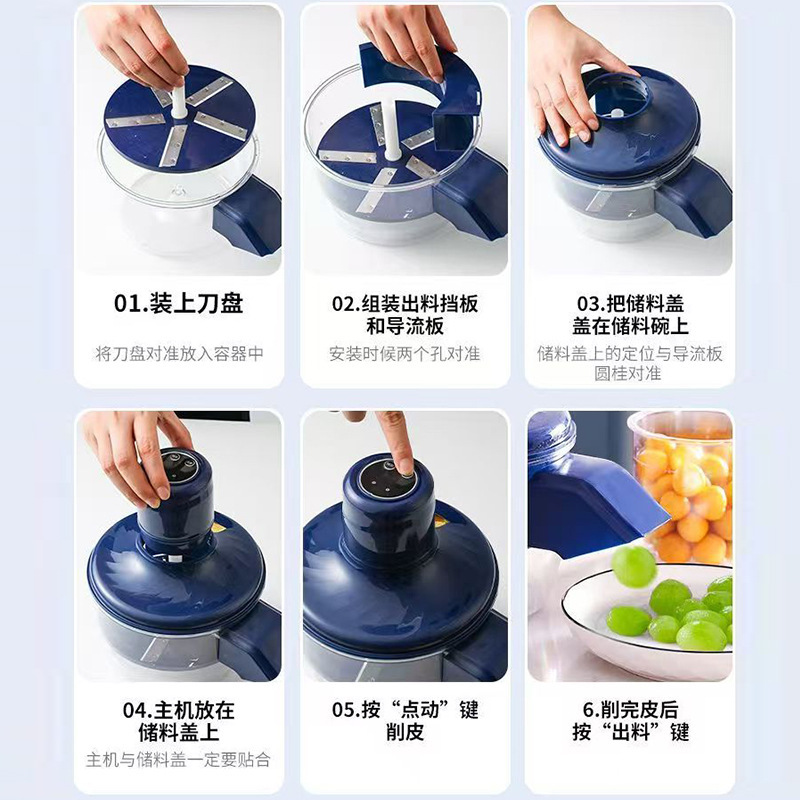 01.装上刀盘

将刀盘对准放入容器中

02.组装出料挡板和导流板

安装时候两个孔对准

03.把储料盖盖在储料碗上

储料盖上的定位与导流板圆柱对准

04.主机放在储料盖上

主机与储料盖一定要贴合

05.按“点动”键削皮

6.削完皮后按“出料”键