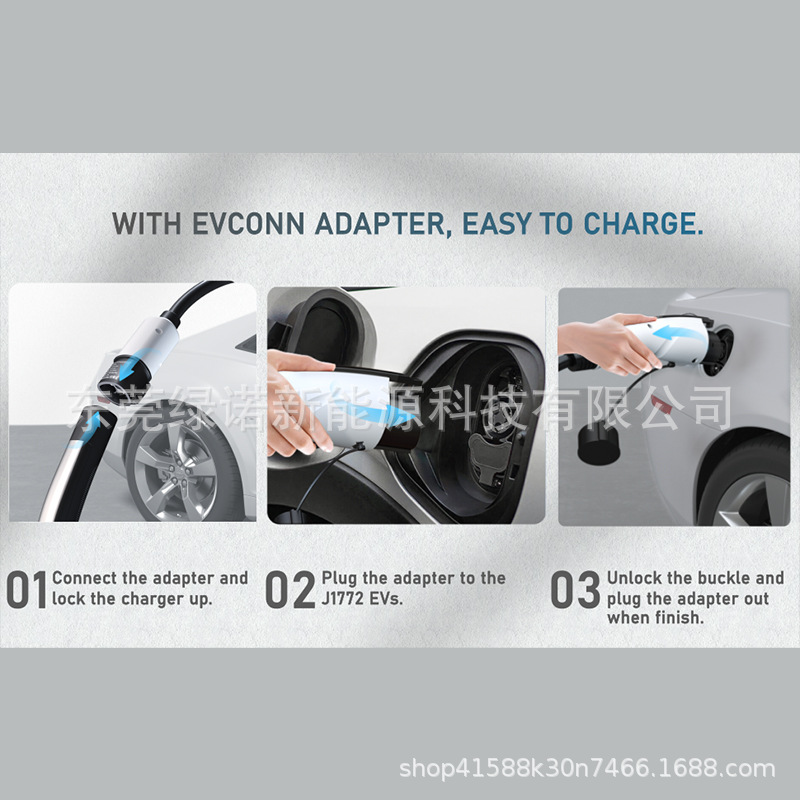 WITH EVCONN ADAPTER, EASY TO CHARGE.

东莞绿诺新能源科技有限公司

01 Connect the adapter and lock the charger up.

02 Plug the adapter to the J1772 EVs.

03 Unlock the buckle and plug the adapter out when finish.

shop41588k30n7466.1688.com