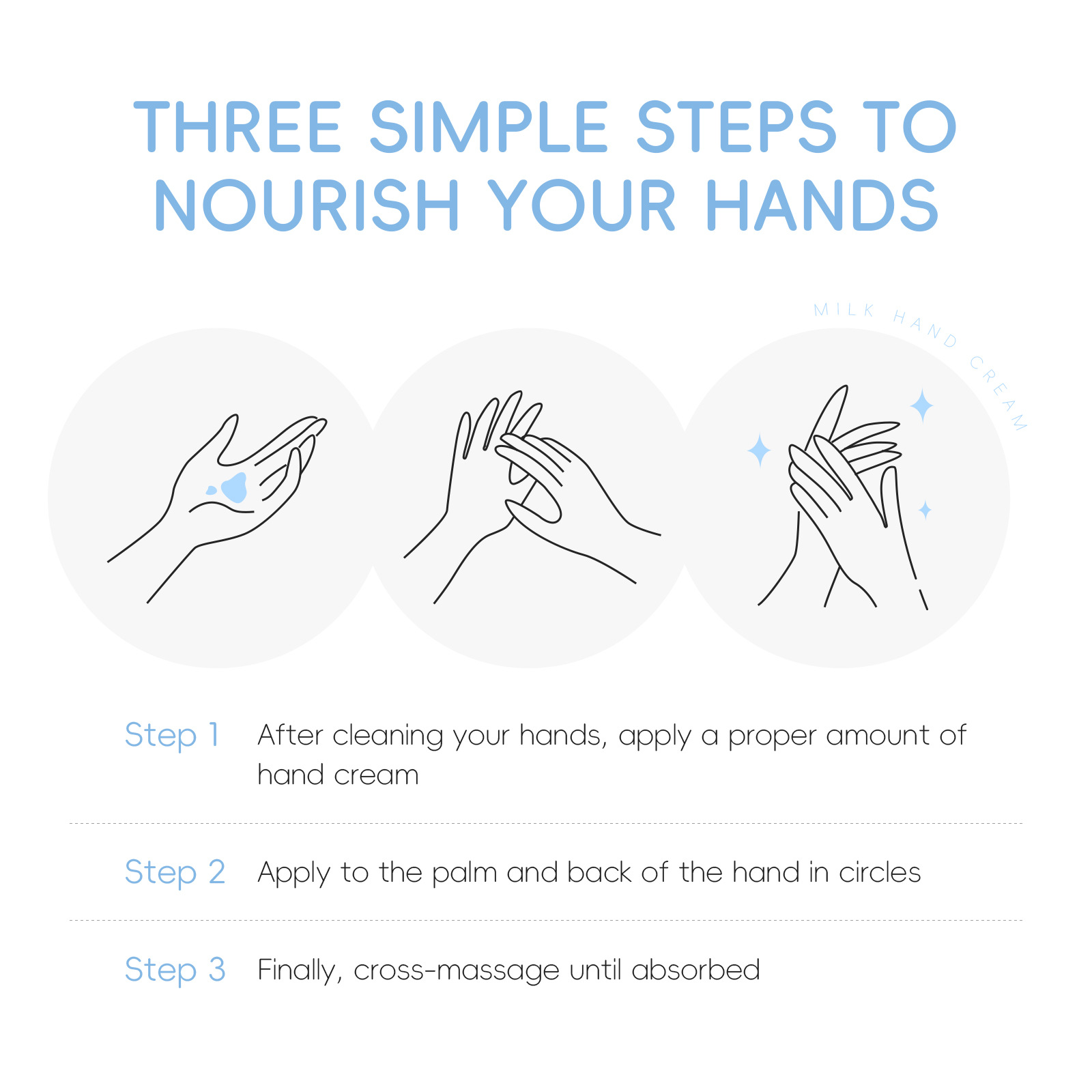 THREE SIMPLE STEPS TO NOURISH YOUR HANDS

MILK HAND CREAM

Step 1 After cleaning your hands, apply a proper amount of hand cream

Step 2 Apply to the palm and back of the hand in circles

Step 3 Finally, cross-massage until absorbed