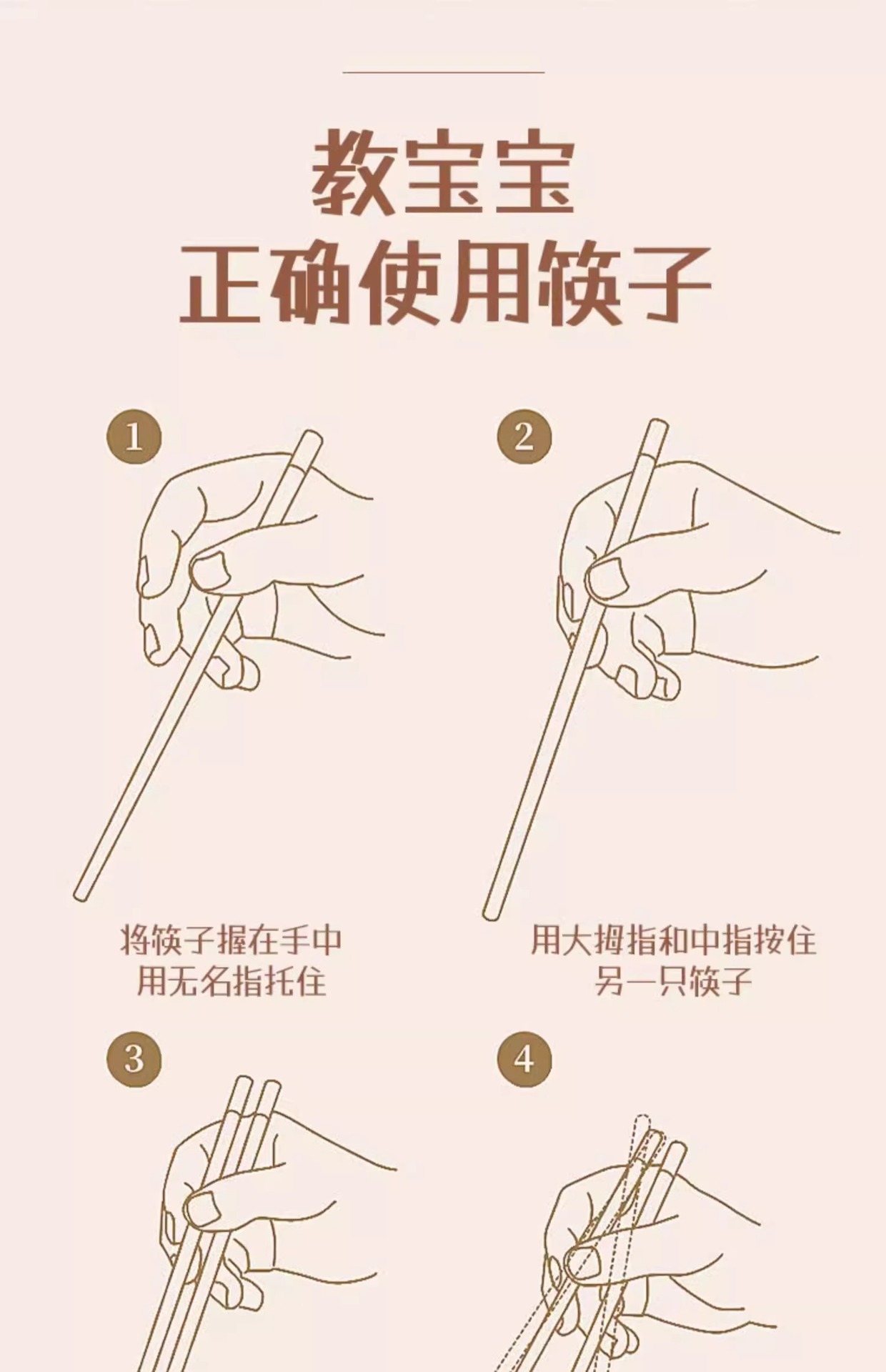 教宝宝
正确使用筷子

1

将筷子握在手中
用无名指托住

2

用大拇指和中指按住
另一只筷子

3

4