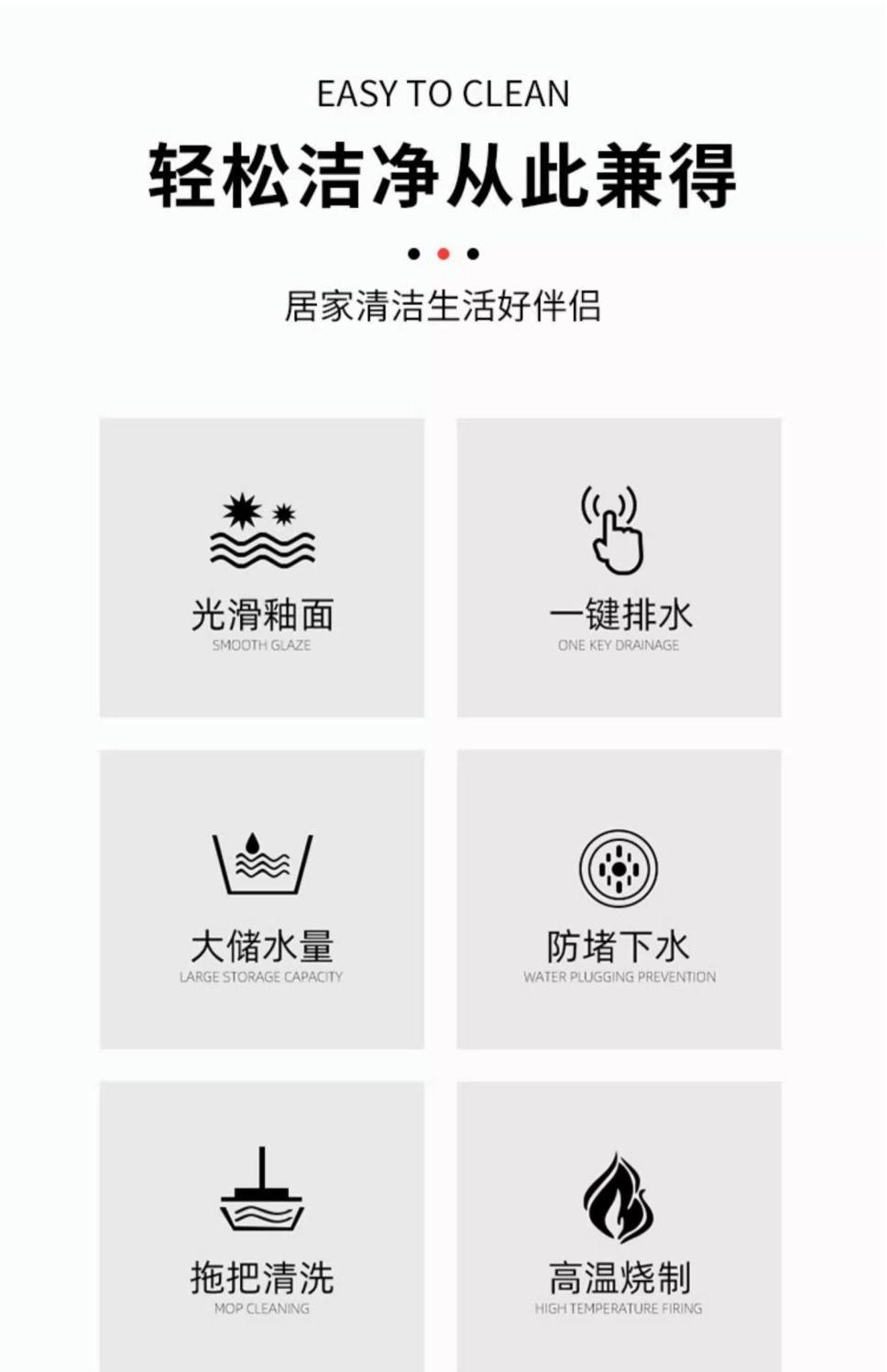 EASY TO CLEAN

轻松洁净从此兼得

居家清洁生活好伴侣

光滑釉面
SMOOTH GLAZE

一键排水
ONE KEY DRAINAGE

大储水量
LARGE STORAGE CAPACITY

防堵下水
WATER PLUGGING PREVENTION

拖把清洗
MOP CLEANING

高温烧制
HIGH TEMPERATURE FIRING