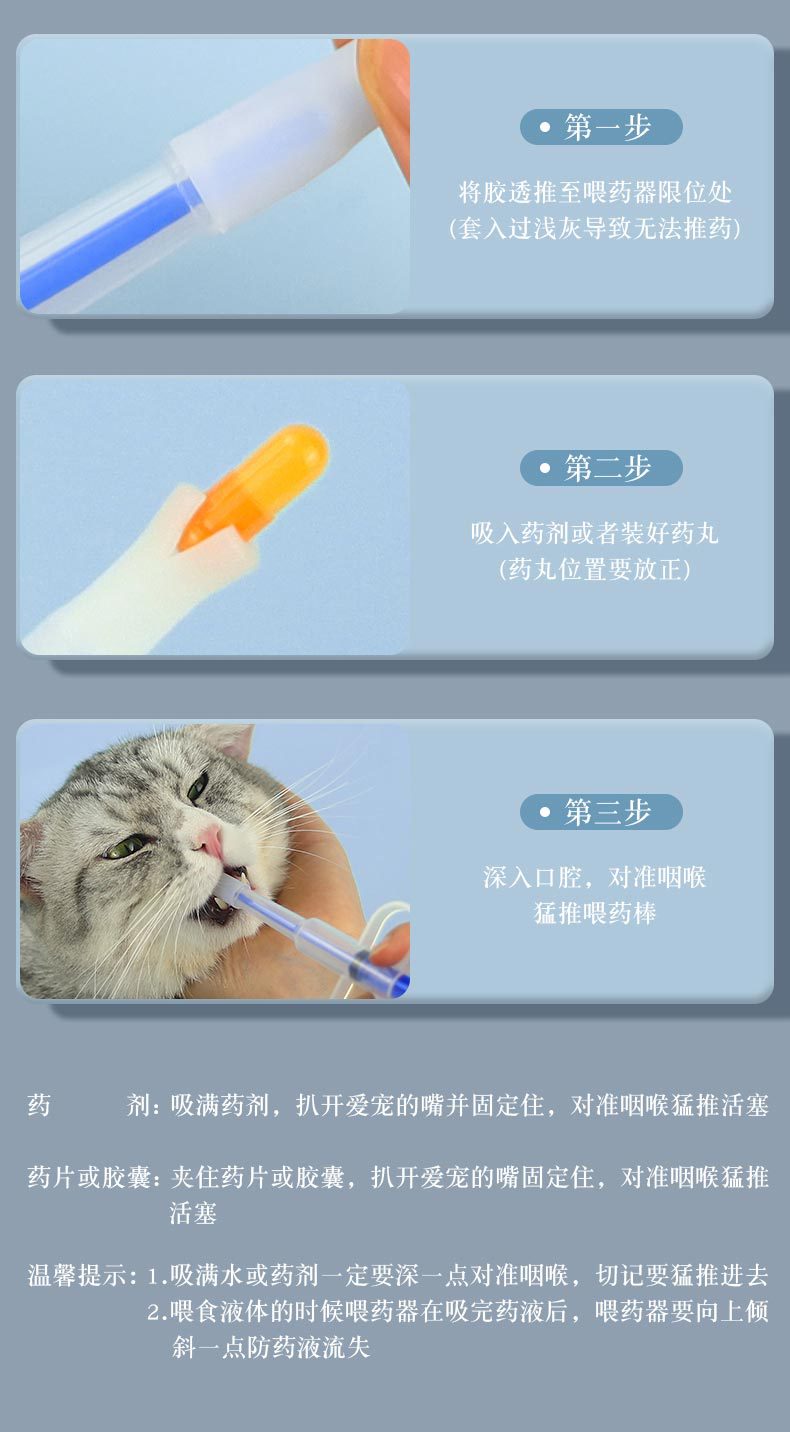 • 第一步

将胶透推至喂药器限位处
(套入过浅灰导致无法推药)

• 第二步

吸入药剂或者装好药丸
(药丸位置要放正)

• 第三步

深入口腔，对准咽喉
猛推喂药棒

药　　剂：吸满药剂，扒开爱宠的嘴并固定住，对准咽喉猛推活塞

药片或胶囊：夹住药片或胶囊，扒开爱宠的嘴固定住，对准咽喉猛推活塞

温馨提示：1.吸满水或药剂一定要深一点对准咽喉，切记要猛推进去
2.喂食液体的时候喂药器在吸完药液后，喂药器要向上倾斜一点防药液流失