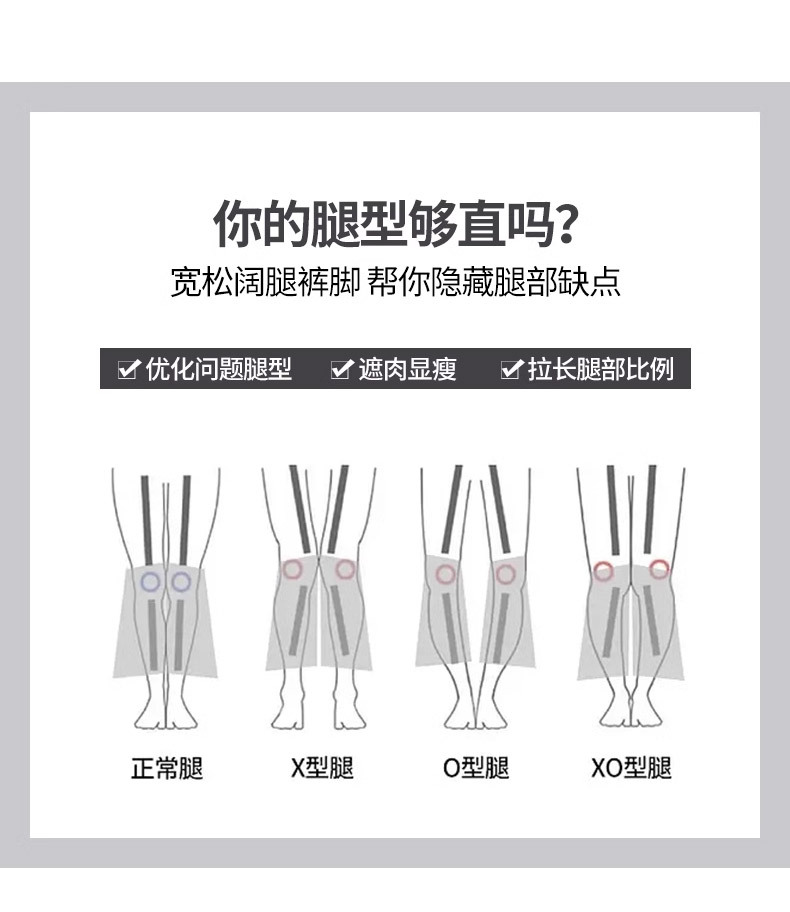 你的腿型够直吗?

宽松阔腿裤脚 帮你隐藏腿部缺点

☑ 优化问题腿型 ☑ 遮肉显瘦 ☑ 拉长腿部比例

正常腿

X型腿

O型腿

XO型腿