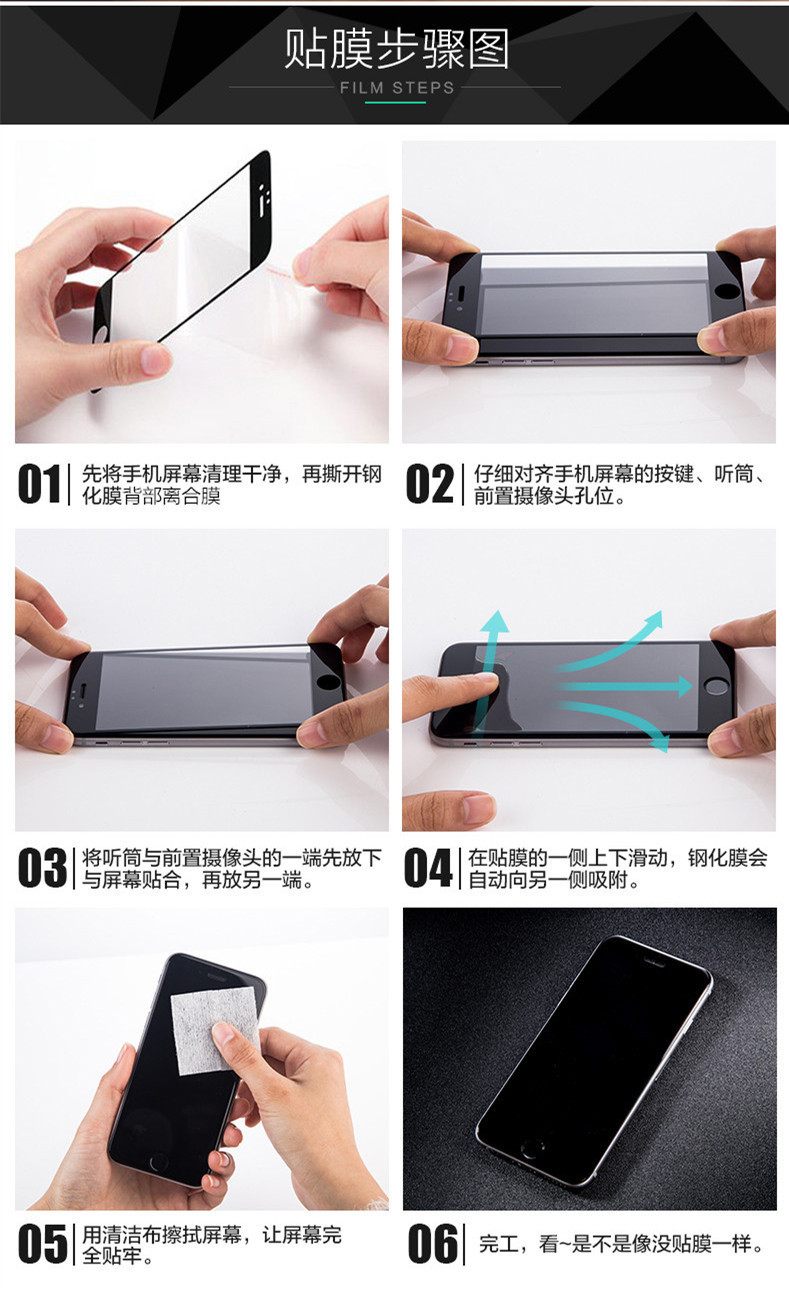 贴膜步骤图
FILM STEPS

01 先将手机屏幕清理干净，再撕开钢化膜背部离合膜

02 仔细对齐手机屏幕的按键、听筒、前置摄像头孔位。

03 将听筒与前置摄像头的一端先放下与屏幕贴合，再放另一端。

04 在贴膜的一侧上下滑动，钢化膜会自动向另一侧吸附。

05 用清洁布擦拭屏幕，让屏幕完全贴牢。

06 完工，看~是不是像没贴膜一样。