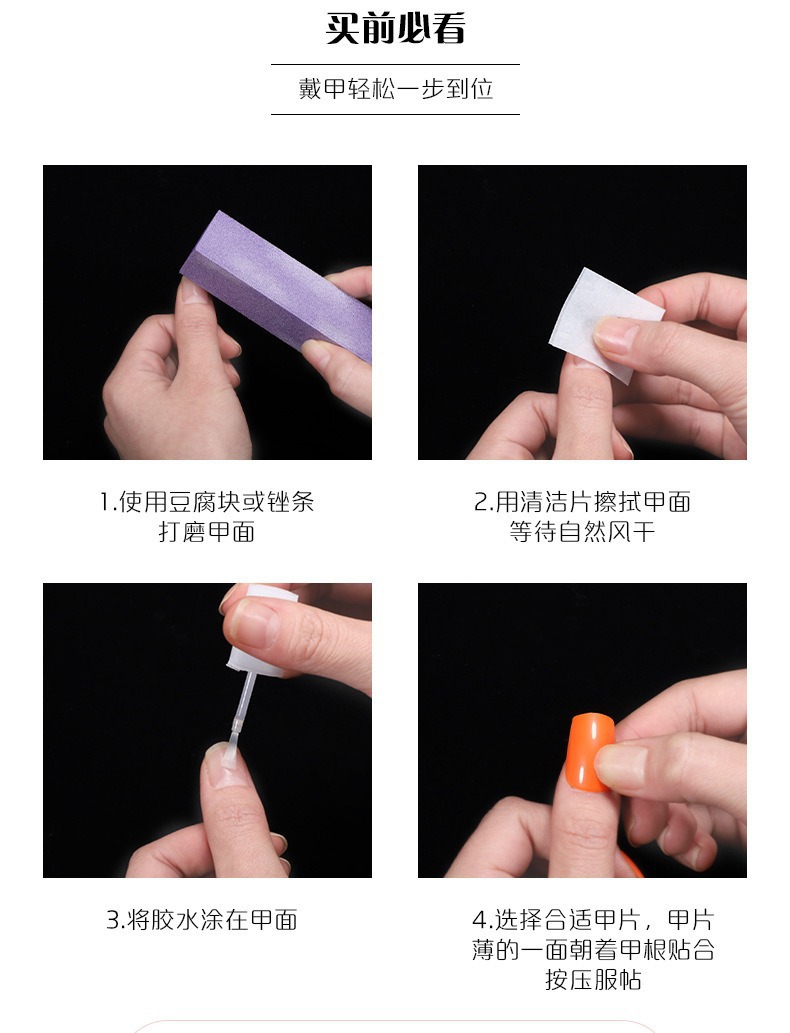 买前必看

戴甲轻松一步到位

1.使用豆腐块或锉条打磨甲面

2.用清洁片擦拭甲面等待自然风干

3.将胶水涂在甲面

4.选择合适甲片，甲片薄的一面朝着甲根贴合按压服帖