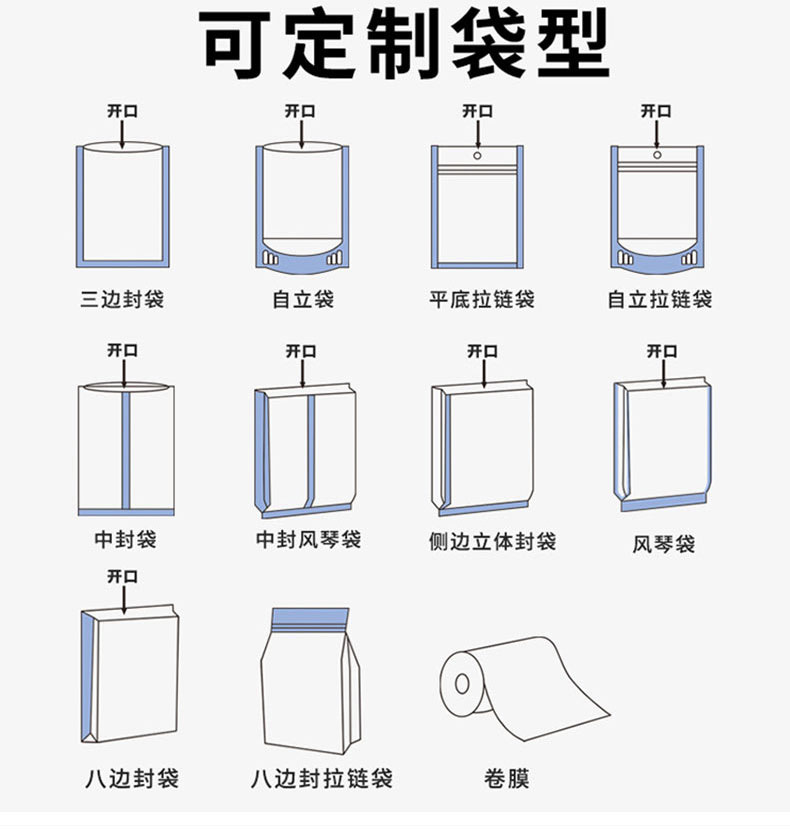 可定制袋型

开口
三边封袋

开口
自立袋

开口
平底拉链袋

开口
自立拉链袋

开口
中封袋

开口
中封风琴袋

开口
侧边立体封袋

开口
风琴袋

开口
八边封袋

八边封拉链袋

卷膜