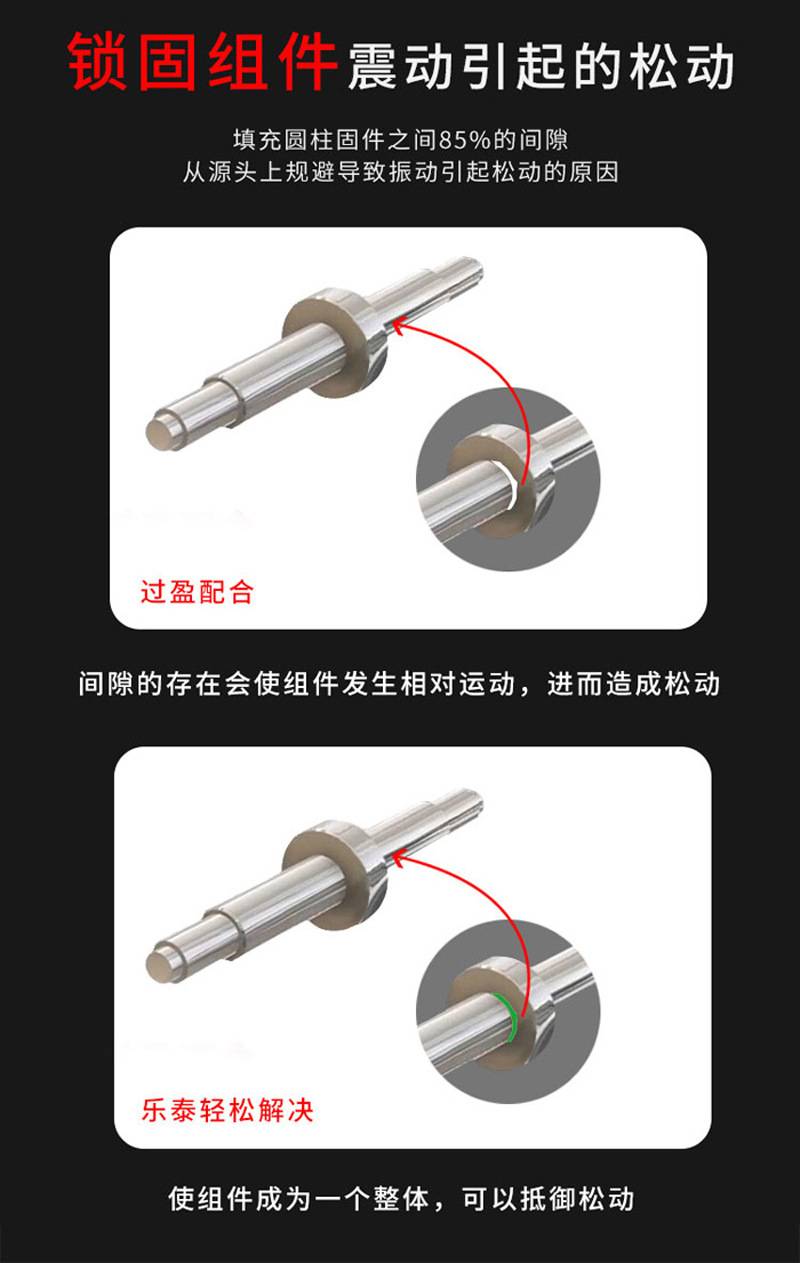 锁固组件震动引起的松动

填充圆柱固件之间85%的间隙
从源头上规避导致振动引起松动的原因

过盈配合

间隙的存在会使组件发生相对运动，进而造成松动

乐泰轻松解决

使组件成为一个整体，可以抵御松动