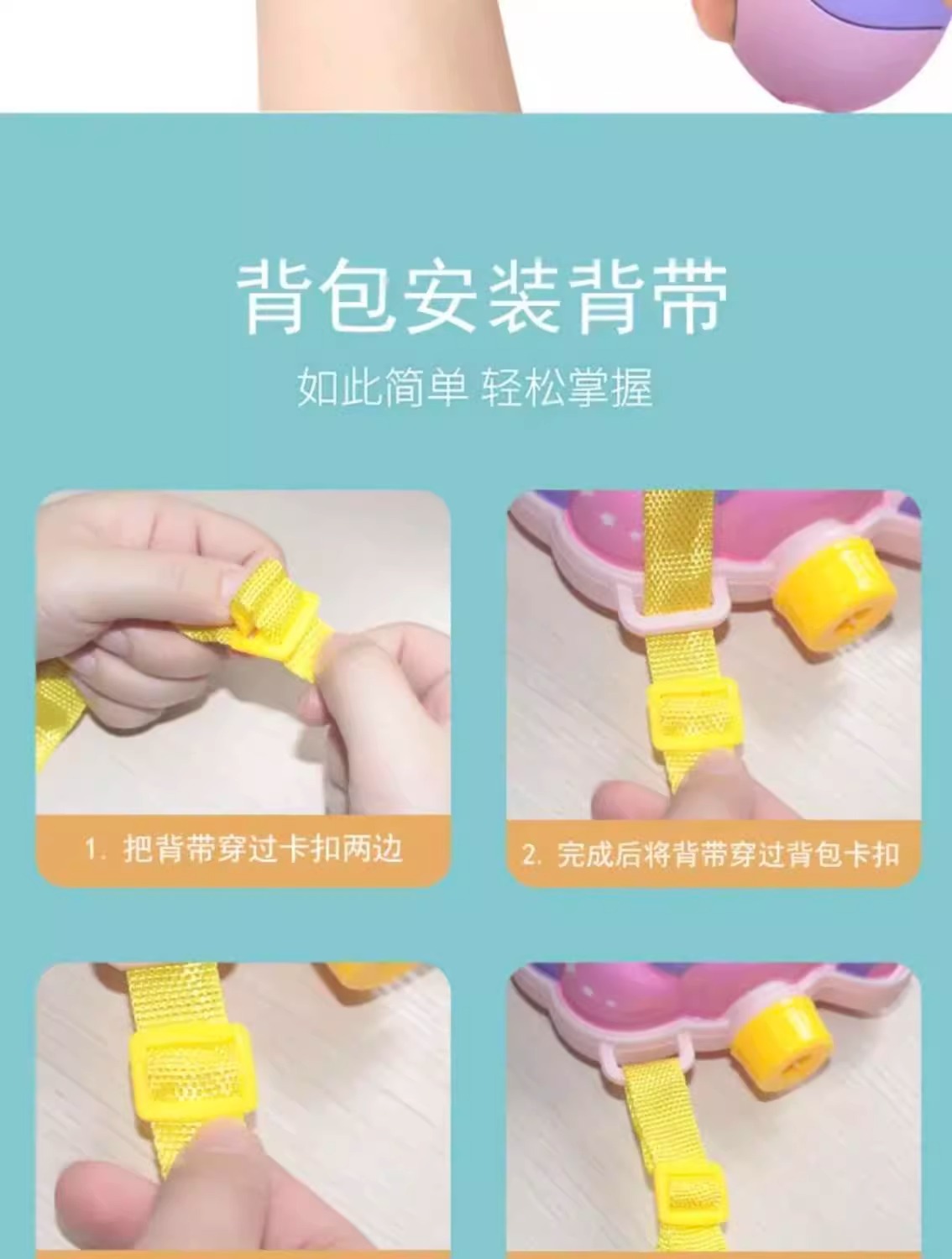 背包安装背带

如此简单 轻松掌握

1. 把背带穿过卡扣两边

2. 完成后将背带穿过背包卡扣