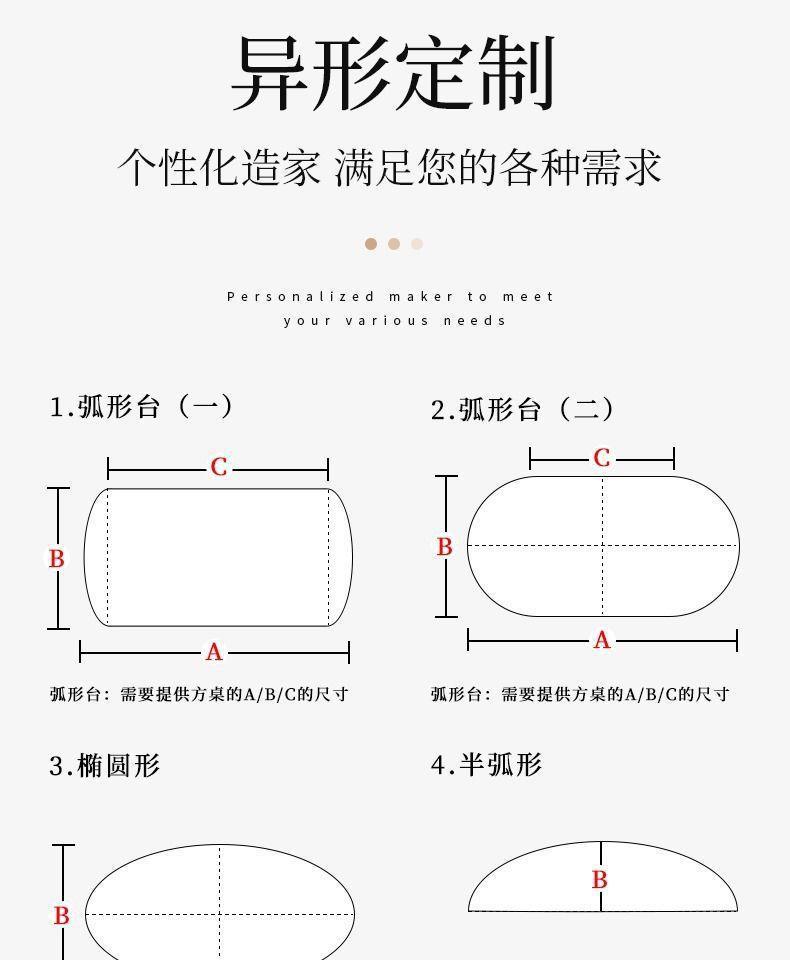 异形定制

个性化造家 满足您的各种需求

Personalized maker to meet your various needs

1.弧形台（一）

C

B

A

弧形台：需要提供方桌的A/B/C的尺寸

2.弧形台（二）

C

B

A

弧形台：需要提供方桌的A/B/C的尺寸

3.椭圆形

B

4.半弧形

B