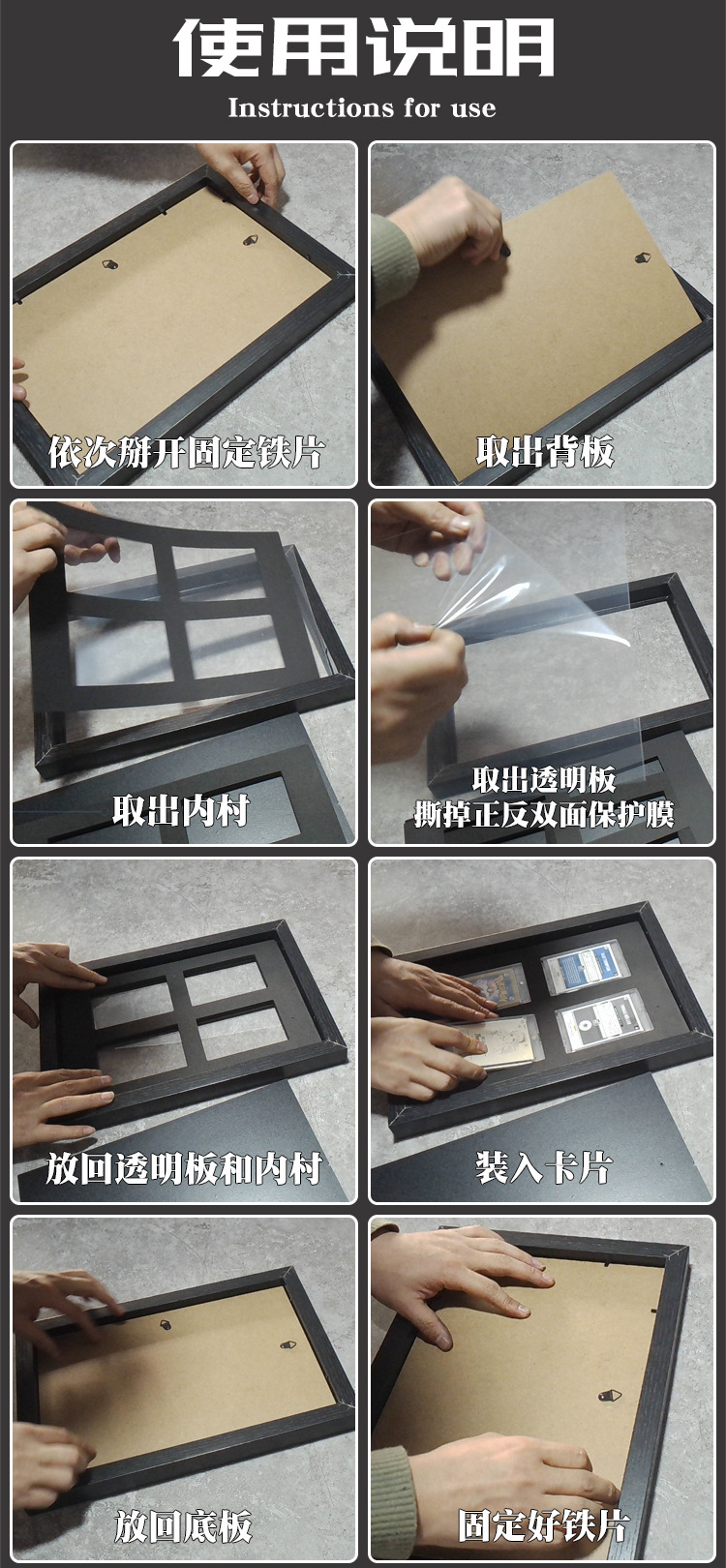 使用说明

Instructions for use

依次掰开固定铁片

取出背板

取出内衬

取出透明板
撕掉正反双面保护膜

放回透明板和内衬

装入卡片

放回底板

固定好铁片