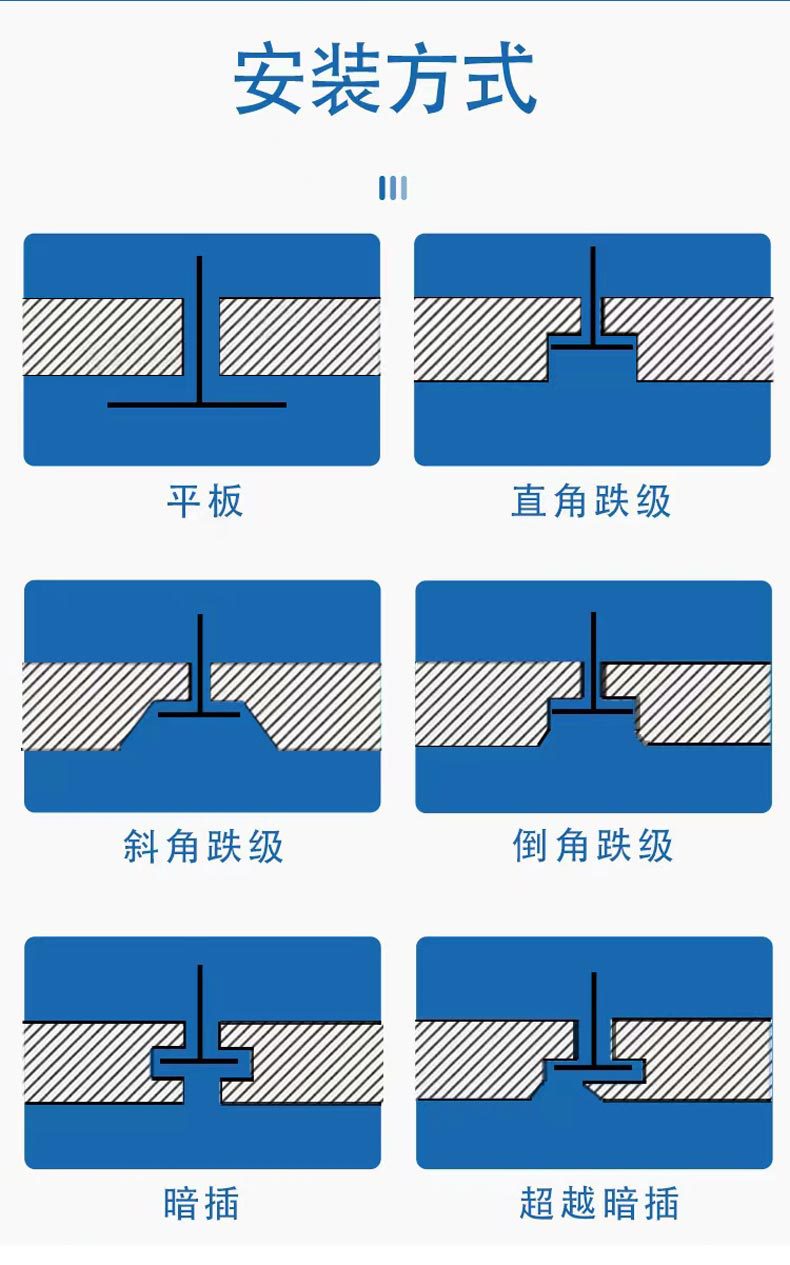 安装方式

平板

直角跌级

斜角跌级

倒角跌级

暗插

超越暗插