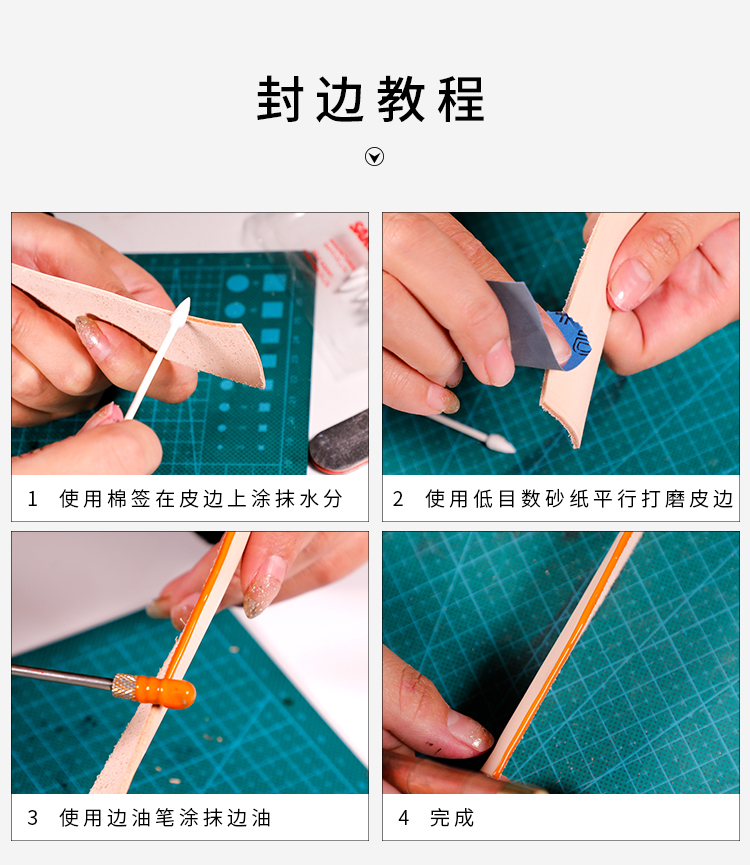 封边教程

1 使用棉签在皮边上涂抹水分

2 使用低目数砂纸平行打磨皮边

3 使用边油笔涂抹边油

4 完成