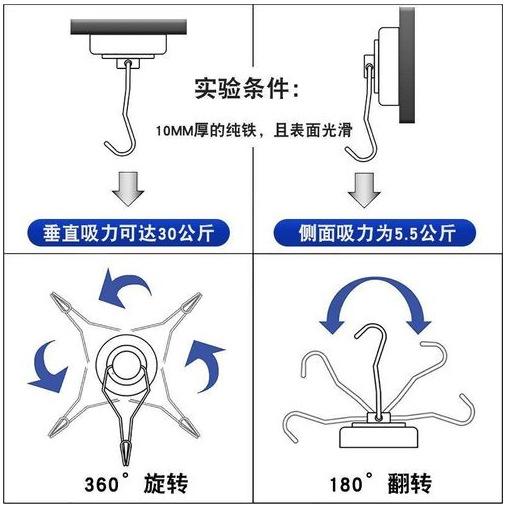 实验条件:

10MM厚的纯铁，且表面光滑

垂直吸力可达30公斤

侧面吸力为5.5公斤

360° 旋转

180° 翻转