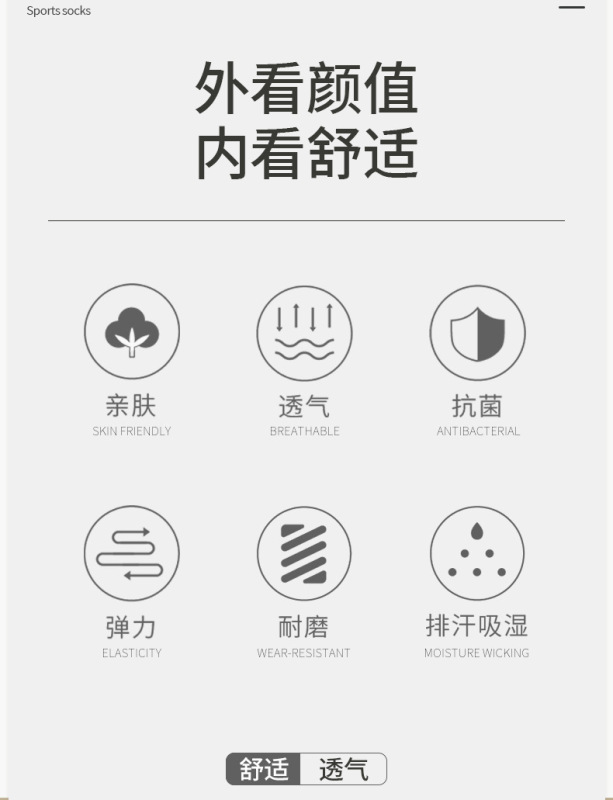 Sports socks

外看颜值
内看舒适

亲肤
SKIN FRIENDLY

透气
BREATHABLE

抗菌
ANTIBACTERIAL

弹力
ELASTICITY

耐磨
WEAR-RESISTANT

排汗吸湿
MOISTURE WICKING

舒适 透气