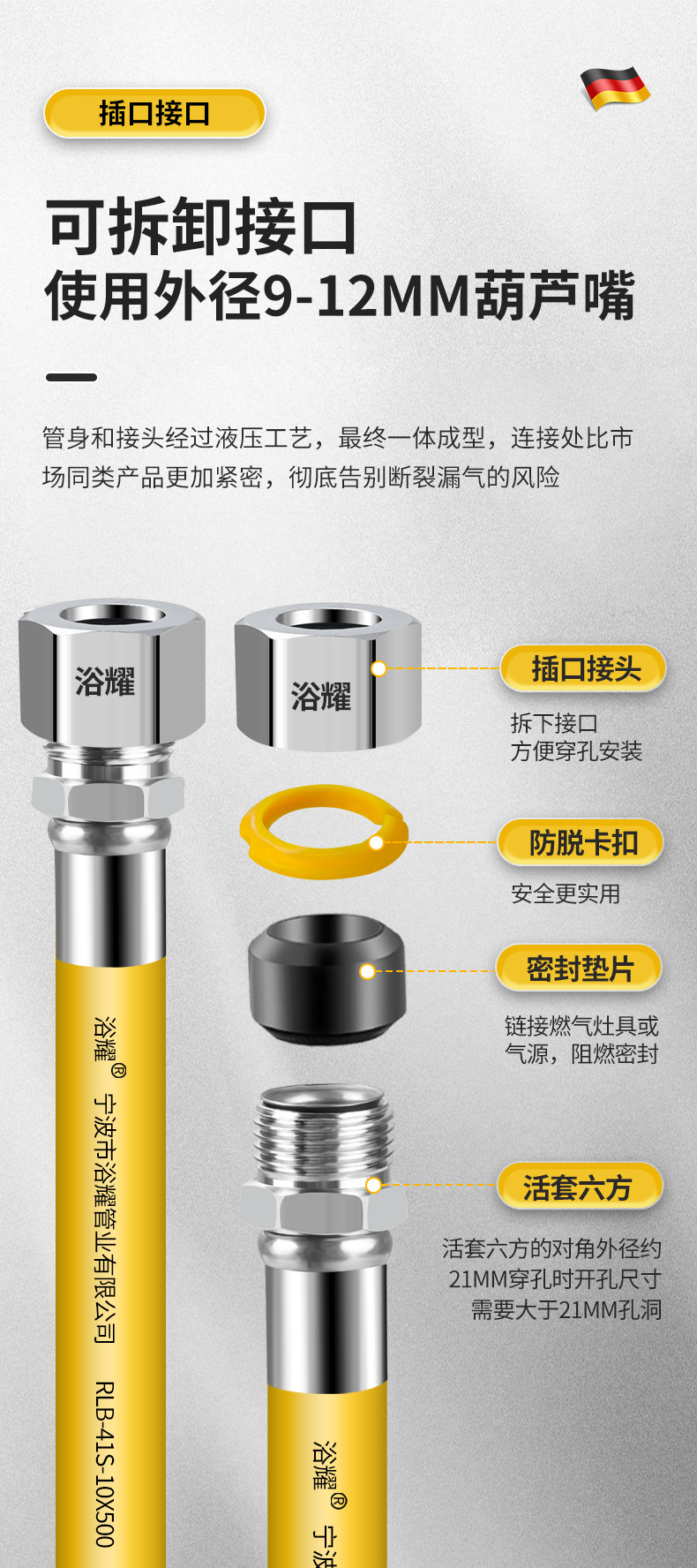 插口接口

可拆卸接口
使用外径9-12MM葫芦嘴

管身和接头经过液压工艺，最终一体成型，连接处比市场同类产品更加紧密，彻底告别断裂漏气的风险

浴耀

浴耀

插口接头
拆下接口
方便穿孔安装

防脱卡扣
安全更实用

密封垫片
链接燃气灶具或气源，阻燃密封

活套六方
活套六方的对角外径约21MM穿孔时开孔尺寸需要大于21MM孔洞

浴耀® 宁波市浴耀管业有限公司 RLB-41S-10X500

浴耀® 宁波