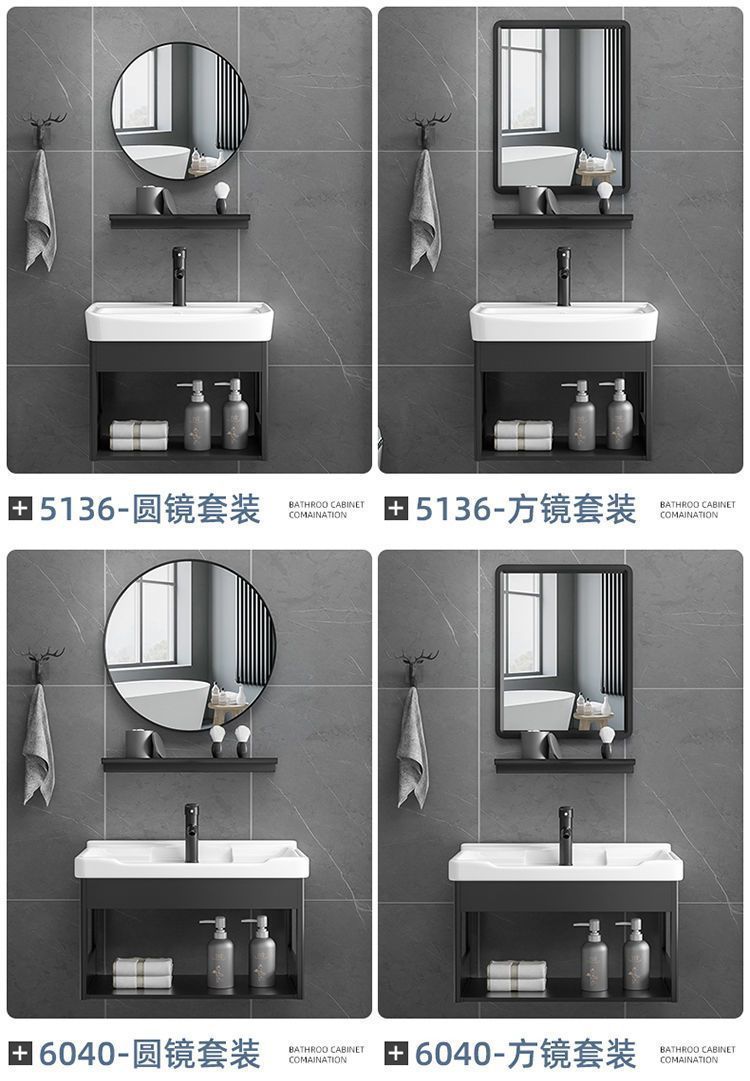 + 5136-圆镜套装 BATHROO CABINET COMAINATION

+ 5136-方镜套装 BATHROO CABINET COMAINATION

+ 6040-圆镜套装 BATHROO CABINET COMAINATION

+ 6040-方镜套装 BATHROO CABINET COMAINATION