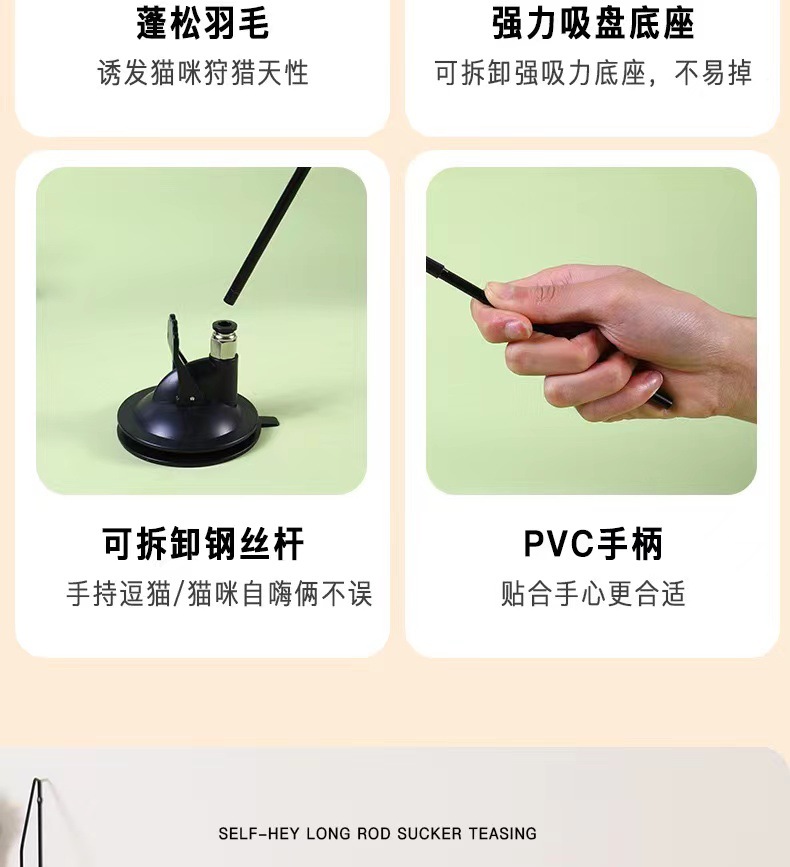 蓬松羽毛
诱发猫咪狩猎天性

强力吸盘底座
可拆卸强吸力底座，不易掉

可拆卸钢丝杆
手持逗猫/猫咪自嗨俩不误

PVC手柄
贴合手心更合适

SELF-HEY LONG ROD SUCKER TEASING