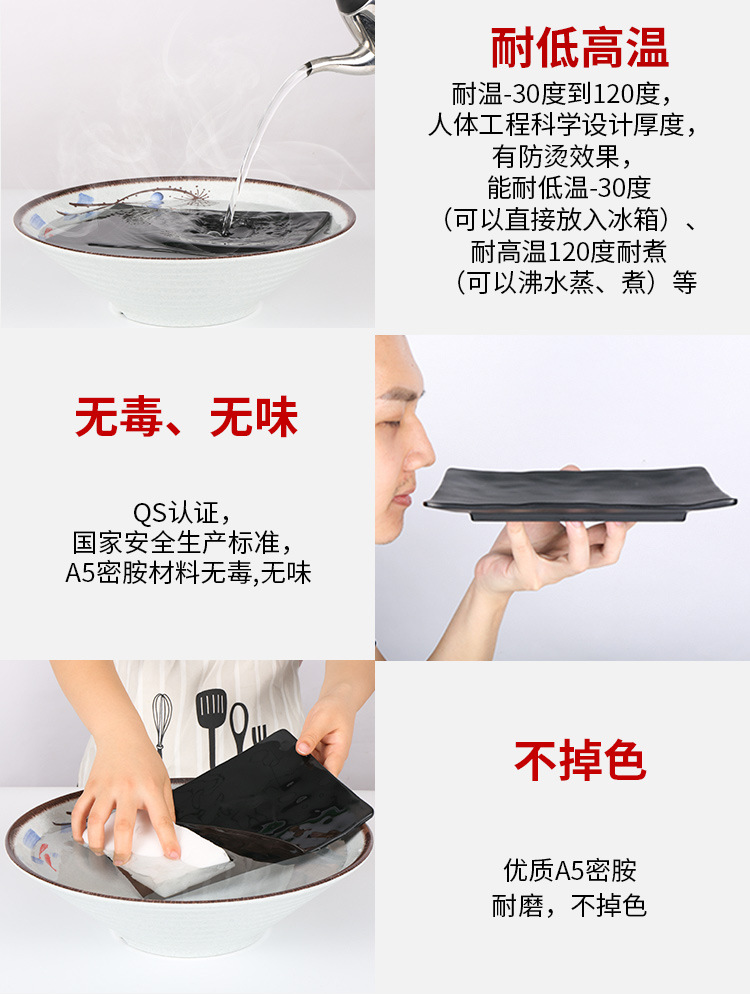 耐低高温

耐温-30度到120度，
人体工程科学设计厚度，
有防烫效果，
能耐低温-30度
（可以直接放入冰箱）、
耐高温120度耐煮
（可以沸水蒸、煮）等

无毒、无味

QS认证，
国家安全生产标准，
A5密胺材料无毒,无味

不掉色

优质A5密胺
耐磨，不掉色