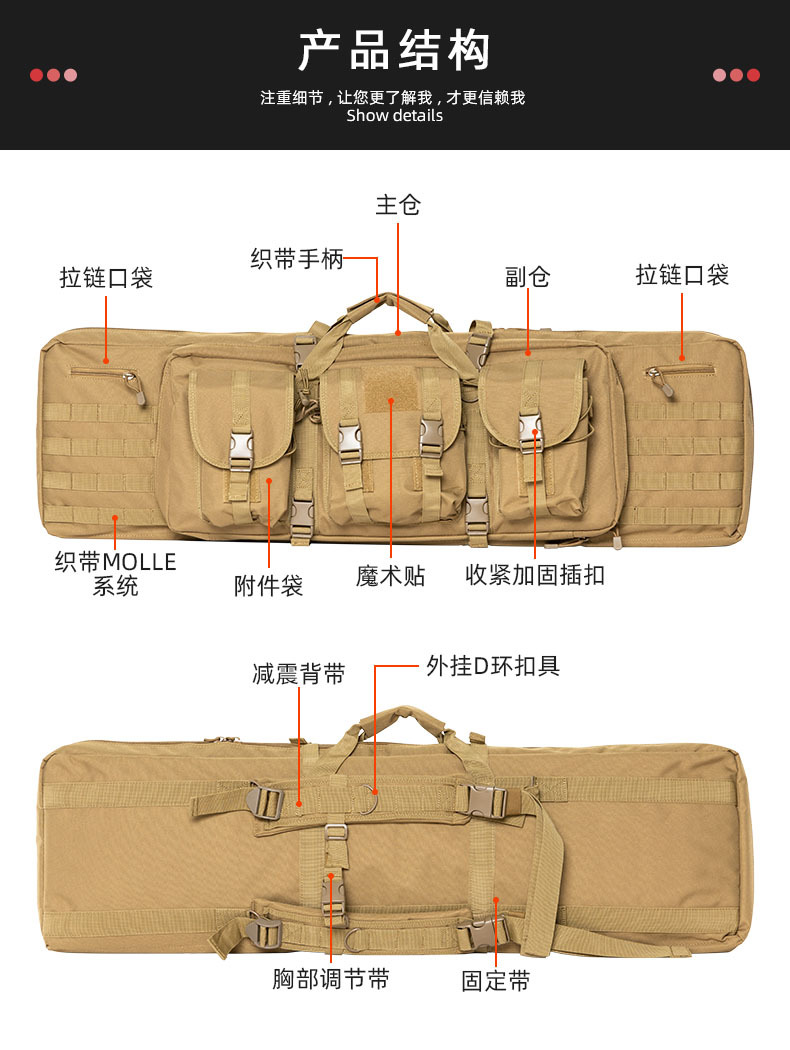 产品结构

注重细节，让您更了解我，才更信赖我
Show details

主仓

织带手柄

拉链口袋

副仓

拉链口袋

织带MOLLE系统

附件袋

魔术贴

收紧加固插扣

减震背带

外挂D环扣具

胸部调节带

固定带