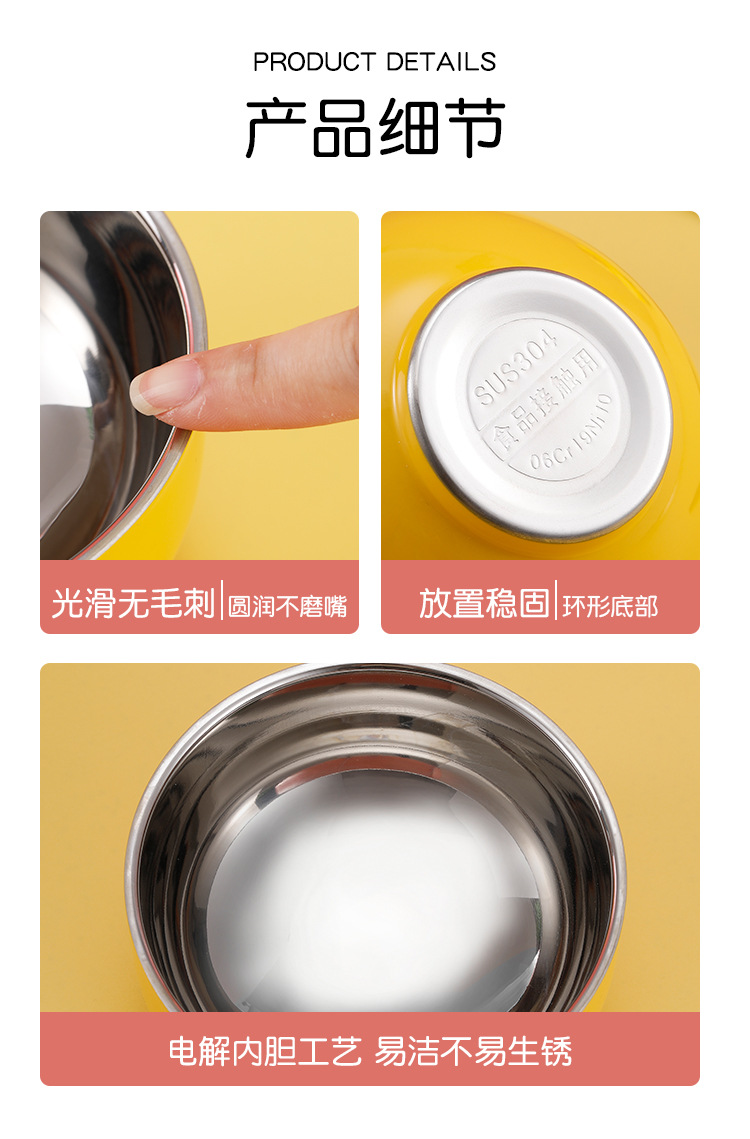 PRODUCT DETAILS

产品细节

光滑无毛刺 | 圆润不磨嘴

SUS304
食品接触用
06Cr19Ni10

放置稳固 | 环形底部

电解内胆工艺 易洁不易生锈