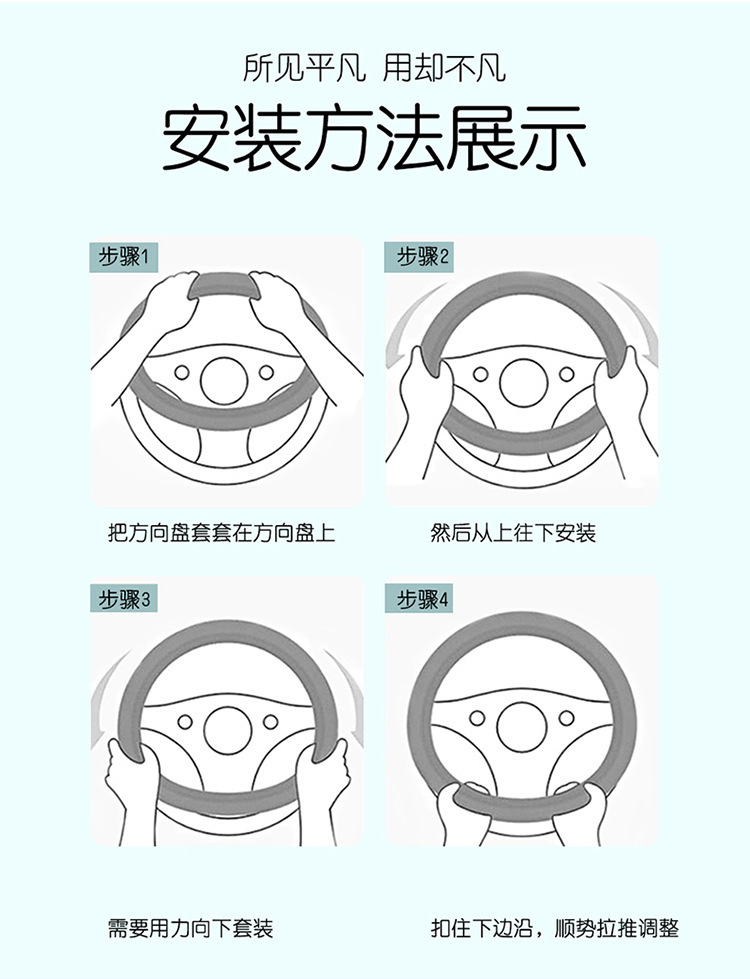 所见平凡 用却不凡

安装方法展示

步骤1

把方向盘套套在方向盘上

步骤2

然后从上往下安装

步骤3

需要用力向下套装

步骤4

扣住下边沿，顺势拉推调整