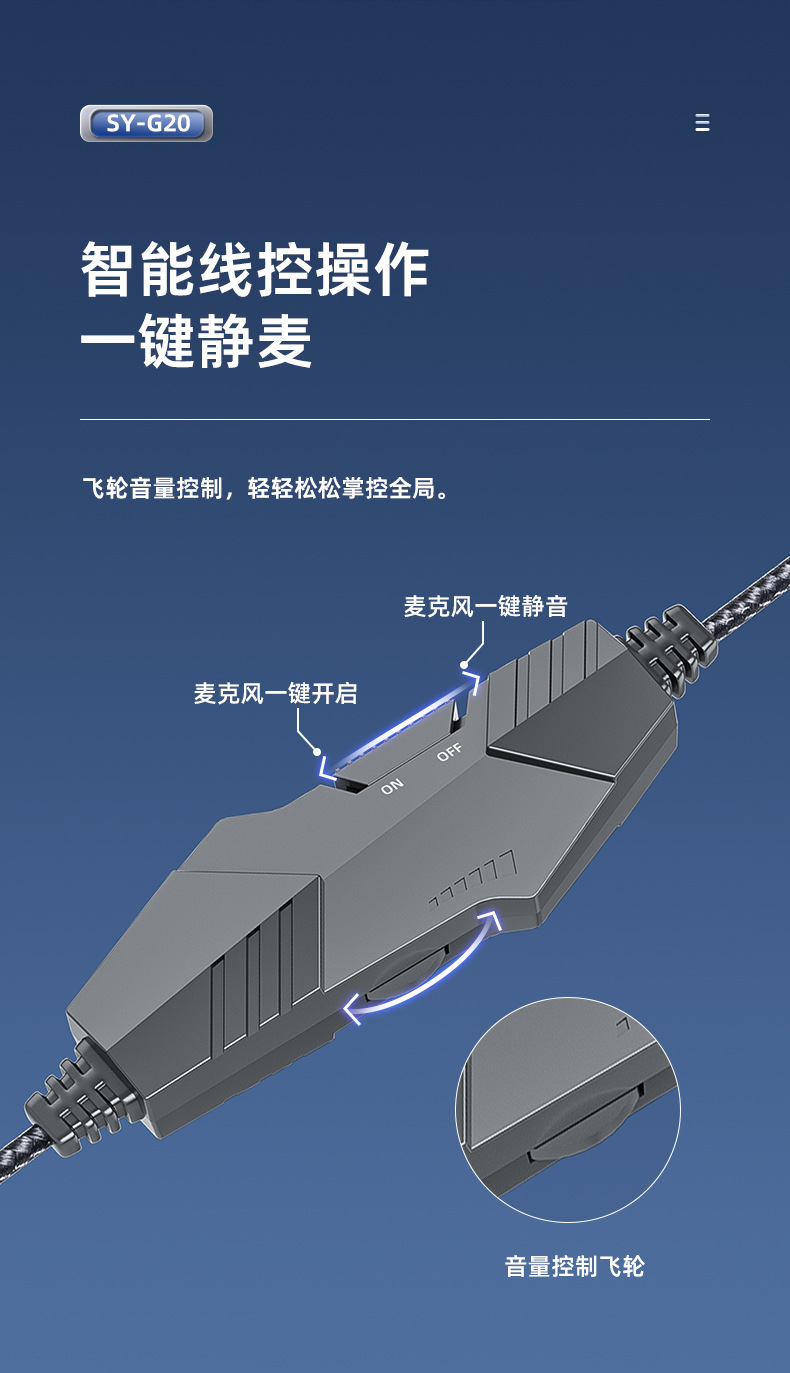 SY-G20

智能线控操作
一键静麦

飞轮音量控制，轻轻松松掌控全局。

麦克风一键静音

麦克风一键开启

ON OFF

音量控制飞轮