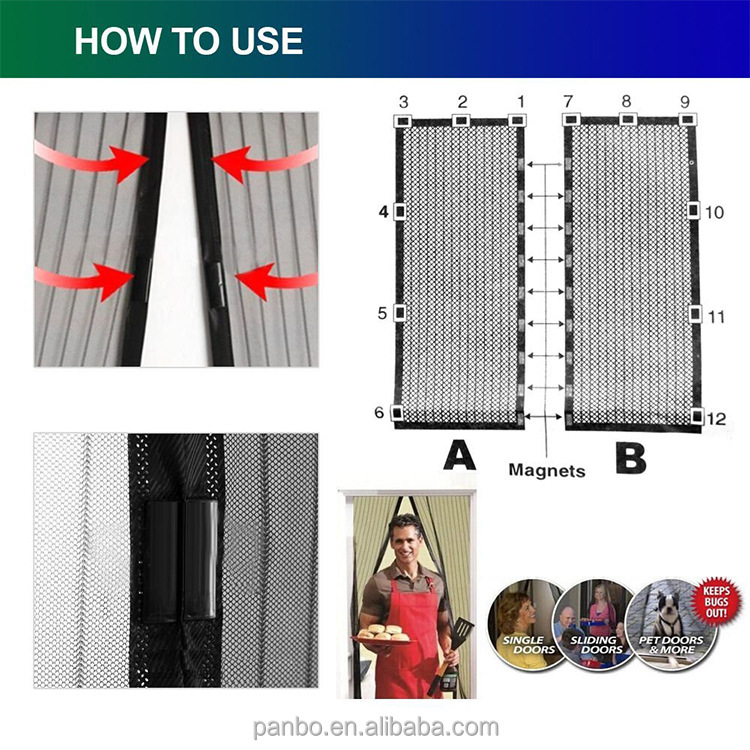 HOW TO USE

3 2 1 7 8 9

4 10

5 11

6 12

A Magnets B

SINGLE DOORS

SLIDING DOORS

PET DOORS & MORE

KEEPS BUGS OUT!

panbo.en.alibaba.com