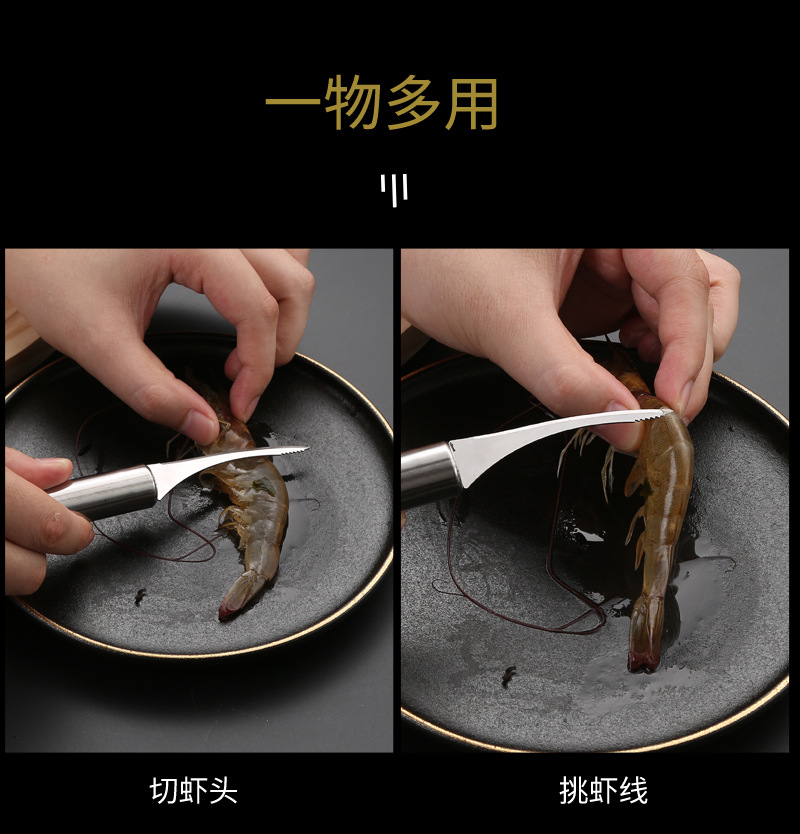 一物多用

切虾头

挑虾线