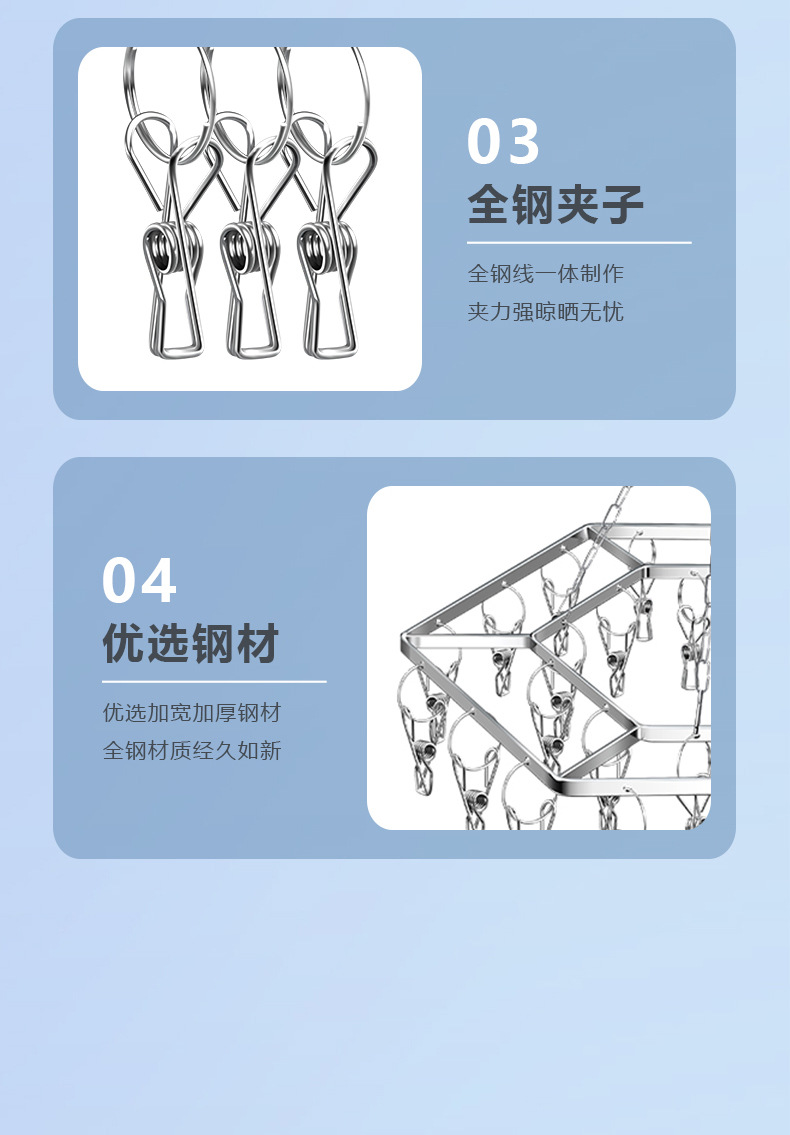 03
全钢夹子

全钢线一体制作
夹力强晾晒无忧

04
优选钢材

优选加宽加厚钢材
全钢材质经久如新